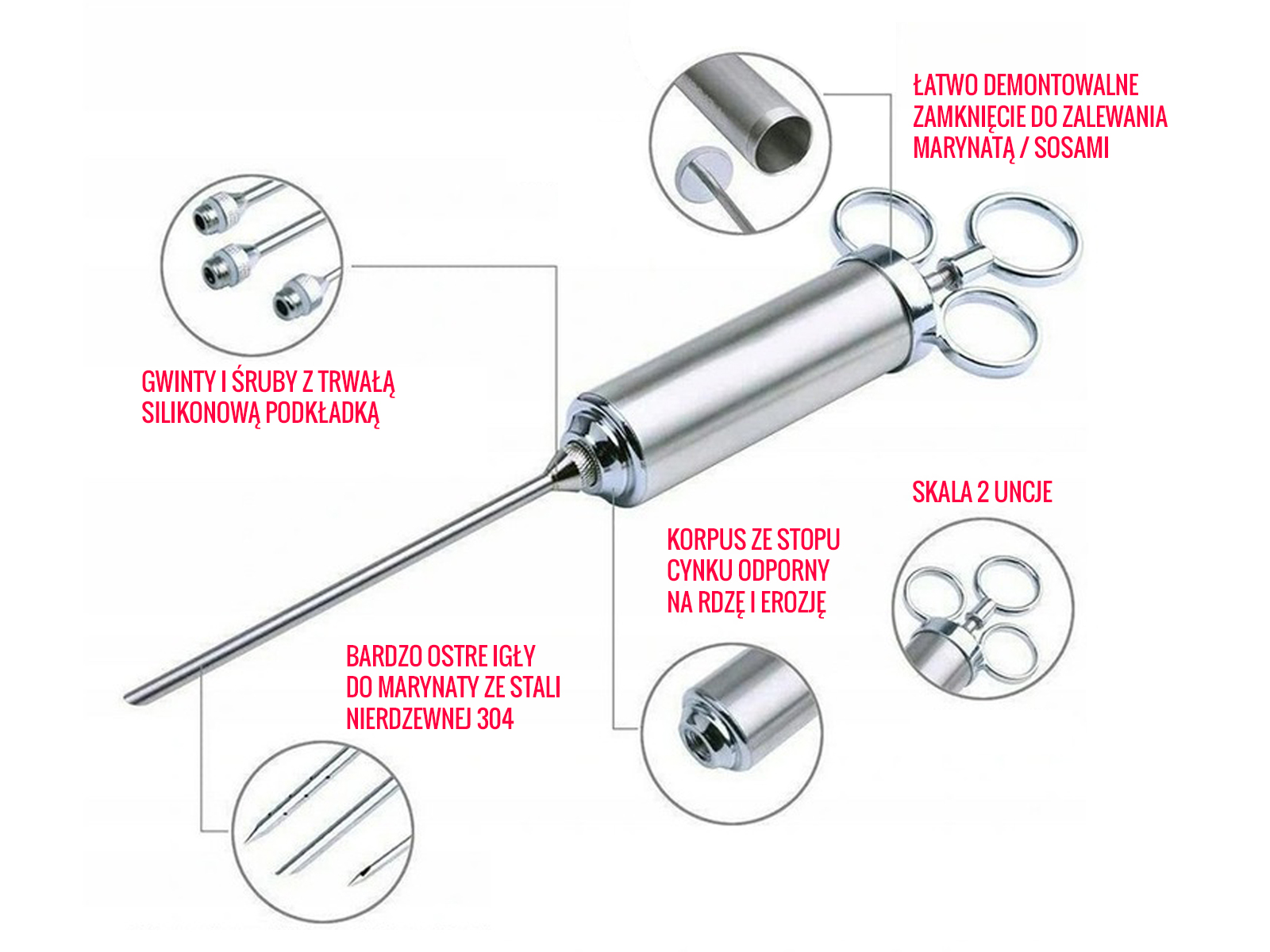 ŁATWO DEMONTOWALNE ZAMKNIĘCIE DO ZALEWANIA MARYNATĄ / SOSAMI

GWINTY I ŚRUBY Z TRWAŁĄ SILIKONOWĄ PODKŁADKĄ

SKALA 2 UNCJE

KORPUS ZE STOPU CYNKU ODPORNY NA RDZĘ I EROZJĘ

BARDZO OSTRE IGŁY DO MARYNATY ZE STALI NIERDZEWNEJ 304