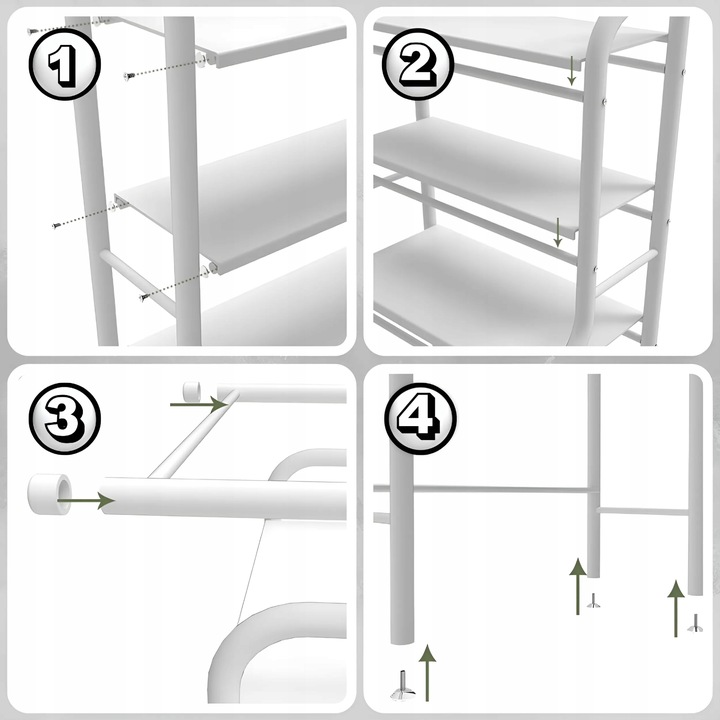 1

2

3

4