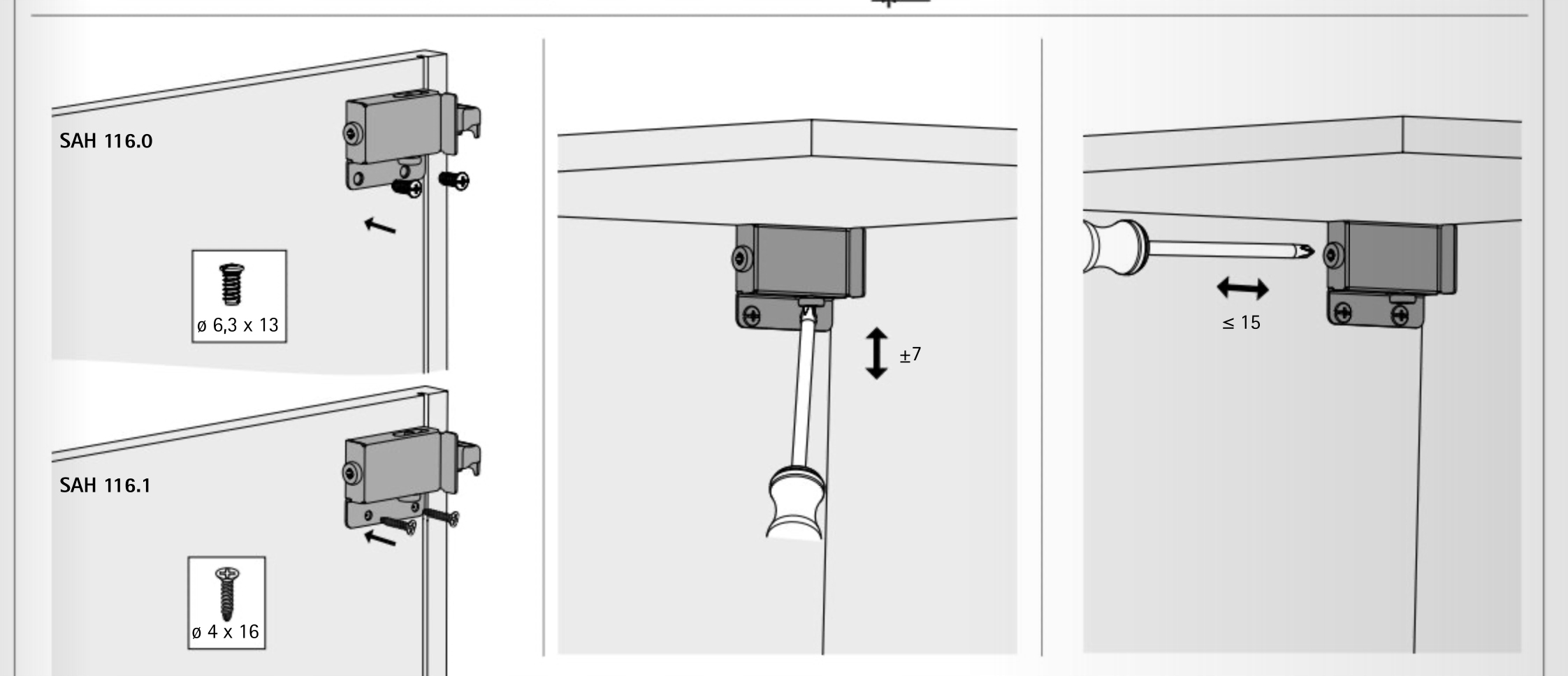 SAH 116.0

ø 6,3 x 13

SAH 116.1

ø 4 x 16

±7

≤ 15