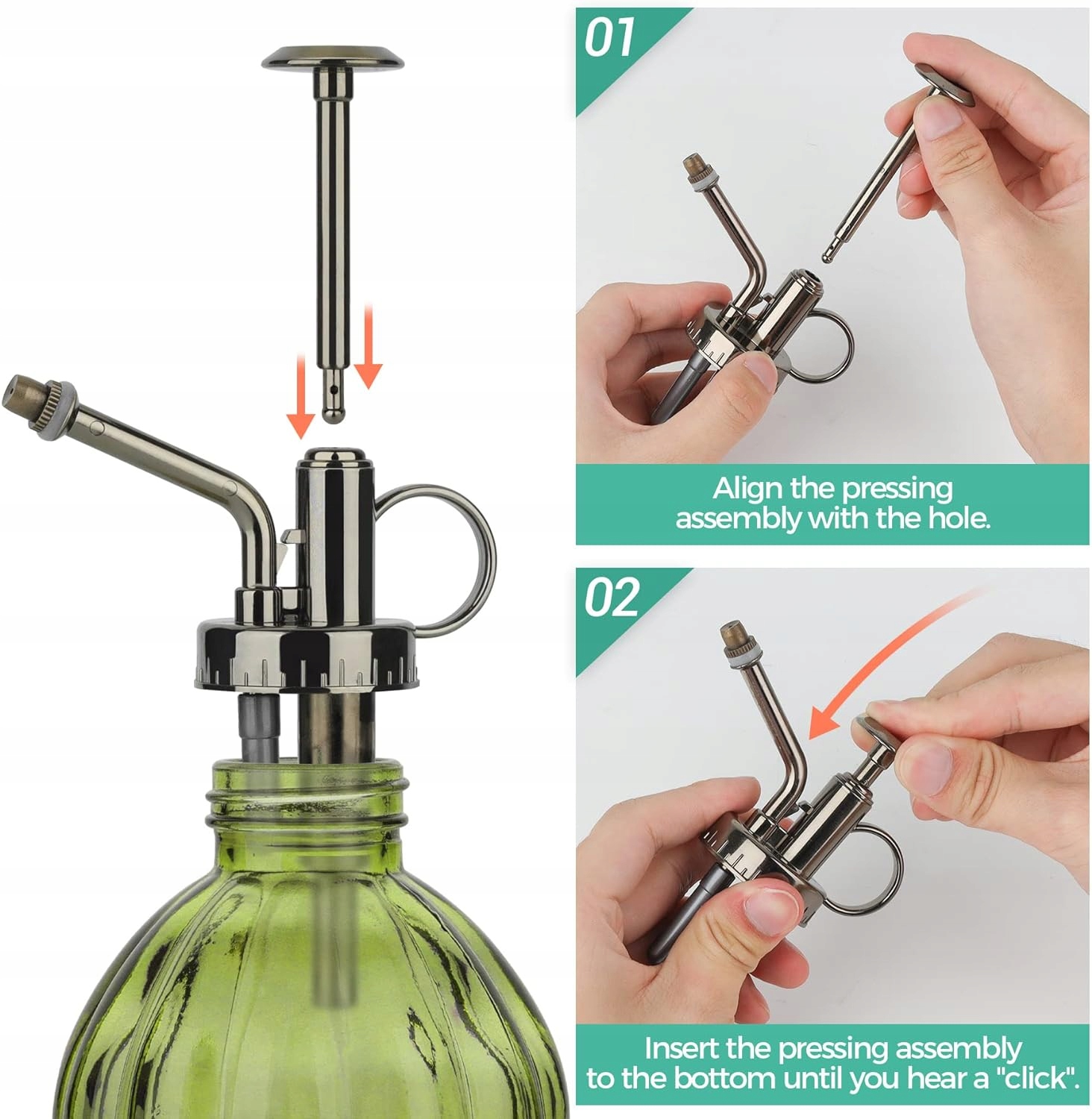 01

Align the pressing assembly with the hole.

02

Insert the pressing assembly to the bottom until you hear a "click".