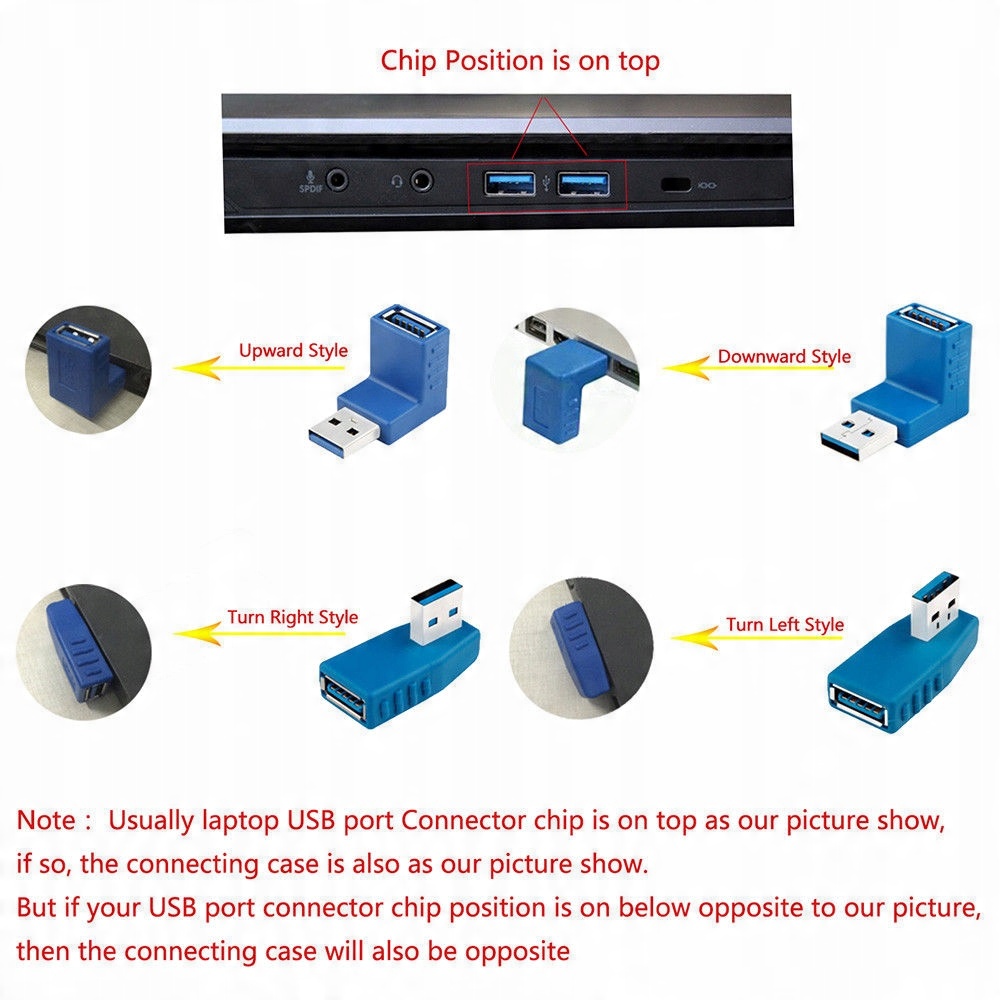 Chip Position is on top

SPDIF

Upward Style

Downward Style

Turn Right Style

Turn Left Style

Note： Usually laptop USB port Connector chip is on top as our picture show, if so, the connecting case is also as our picture show.
But if your USB port connector chip position is on below opposite to our picture, then the connecting case will also be opposite