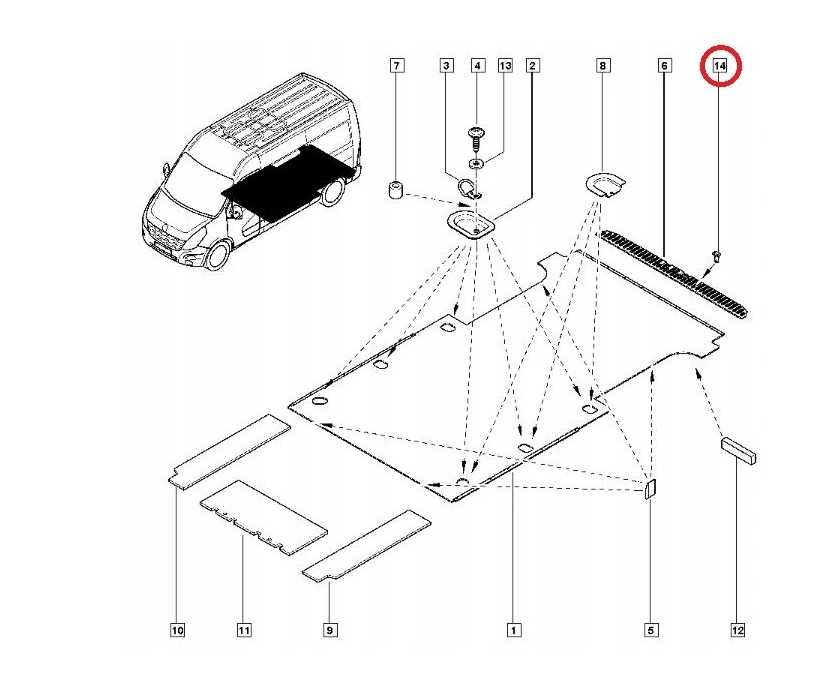 7
3
4
13
2
8
6
14
10
11
9
1
5
12