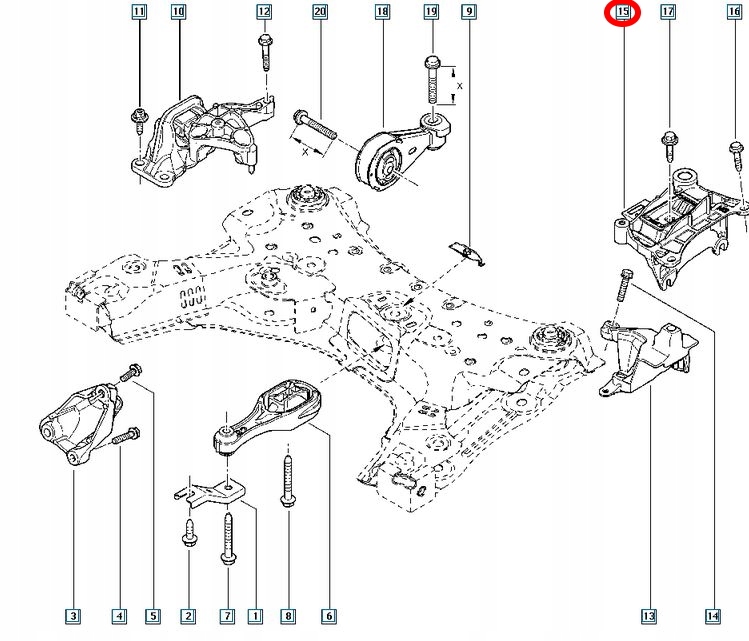 11
10
12
20
18
19
9
15
17
16
X
X
3
4
5
2
7
1
8
6
13
14