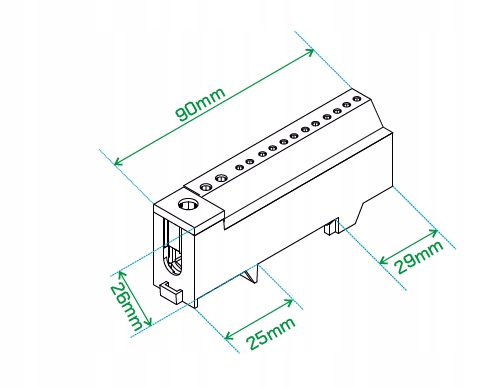 90mm

29mm

26mm

25mm