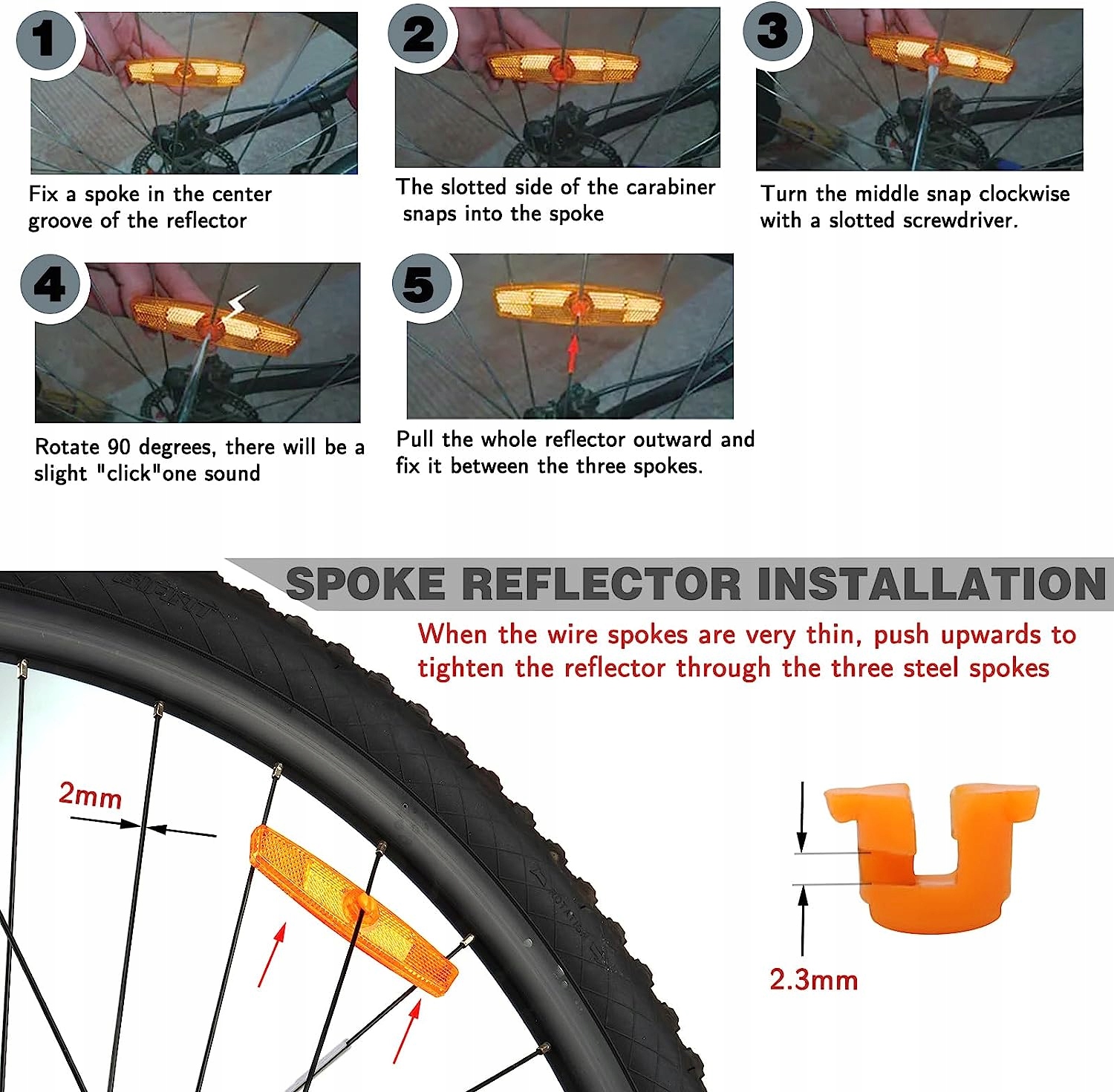 1
Fix a spoke in the center groove of the reflector

2
The slotted side of the carabiner snaps into the spoke

3
Turn the middle snap clockwise with a slotted screwdriver.

4
Rotate 90 degrees, there will be a slight "click"one sound

5
Pull the whole reflector outward and fix it between the three spokes.

SPOKE REFLECTOR INSTALLATION

When the wire spokes are very thin, push upwards to tighten the reflector through the three steel spokes

2mm

2.3mm