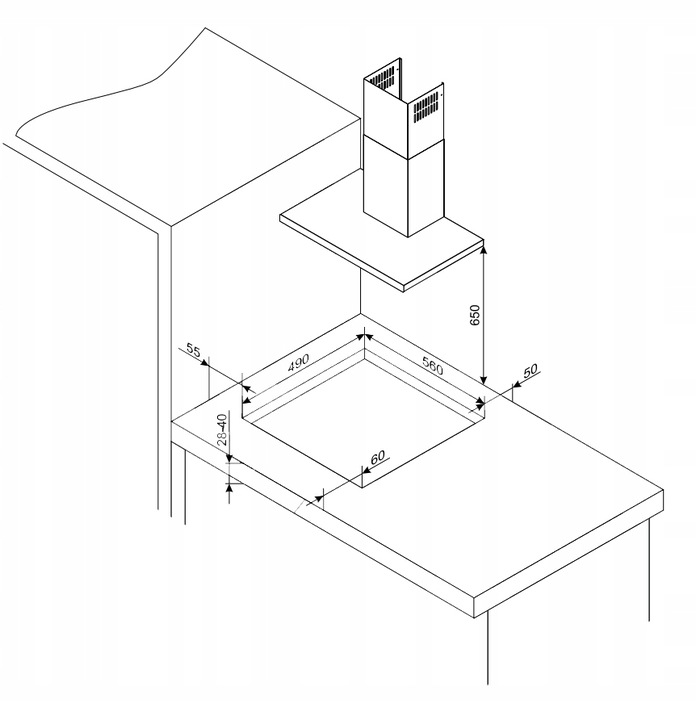 650
55
490
560
50
28-40
60