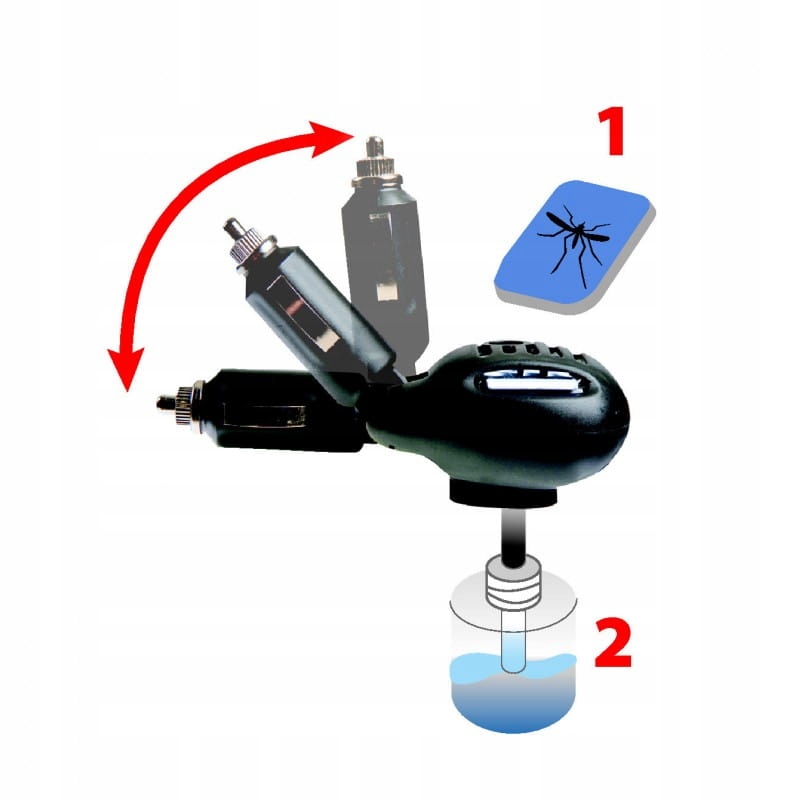 1

2