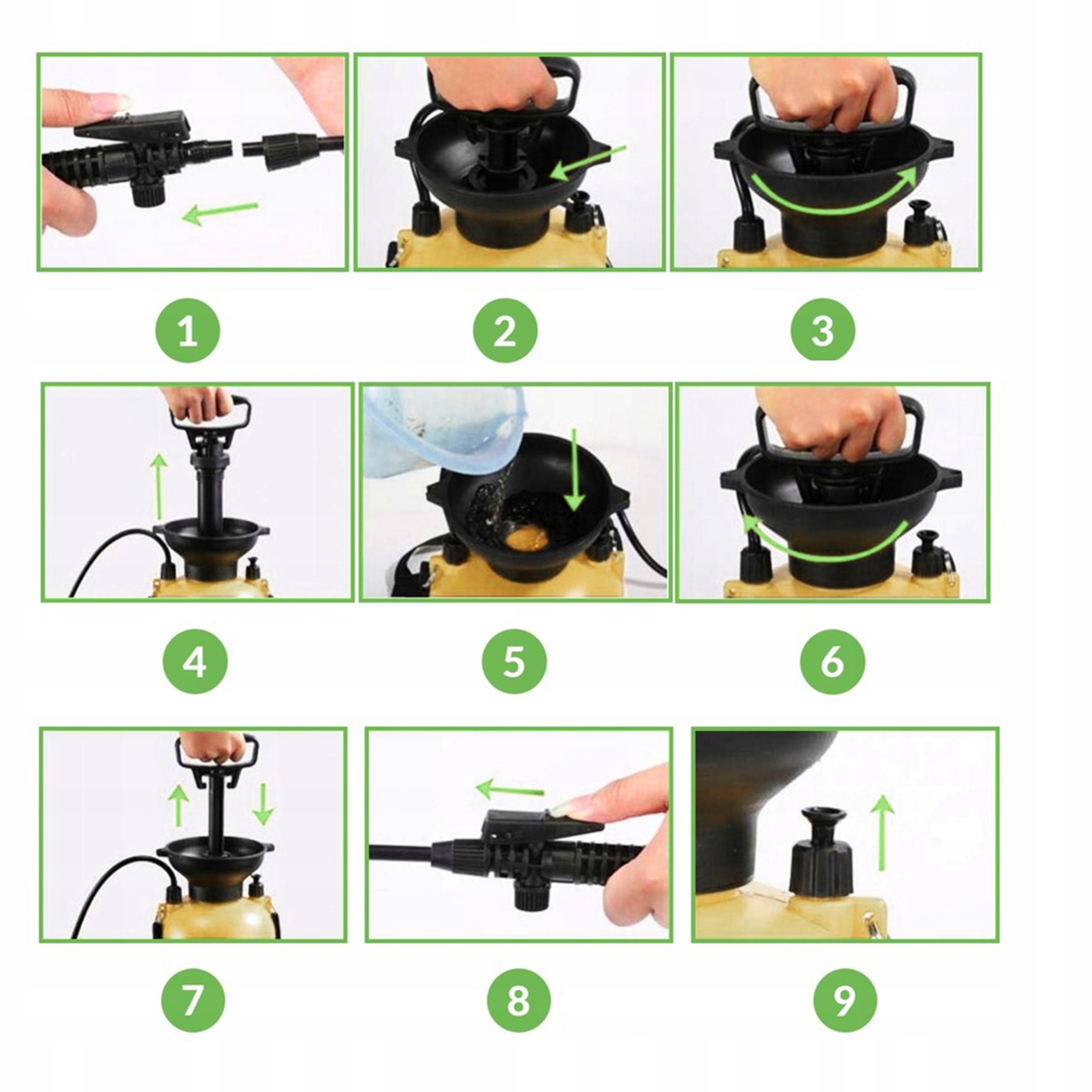 1

2

3

4

5

6

7

8

9