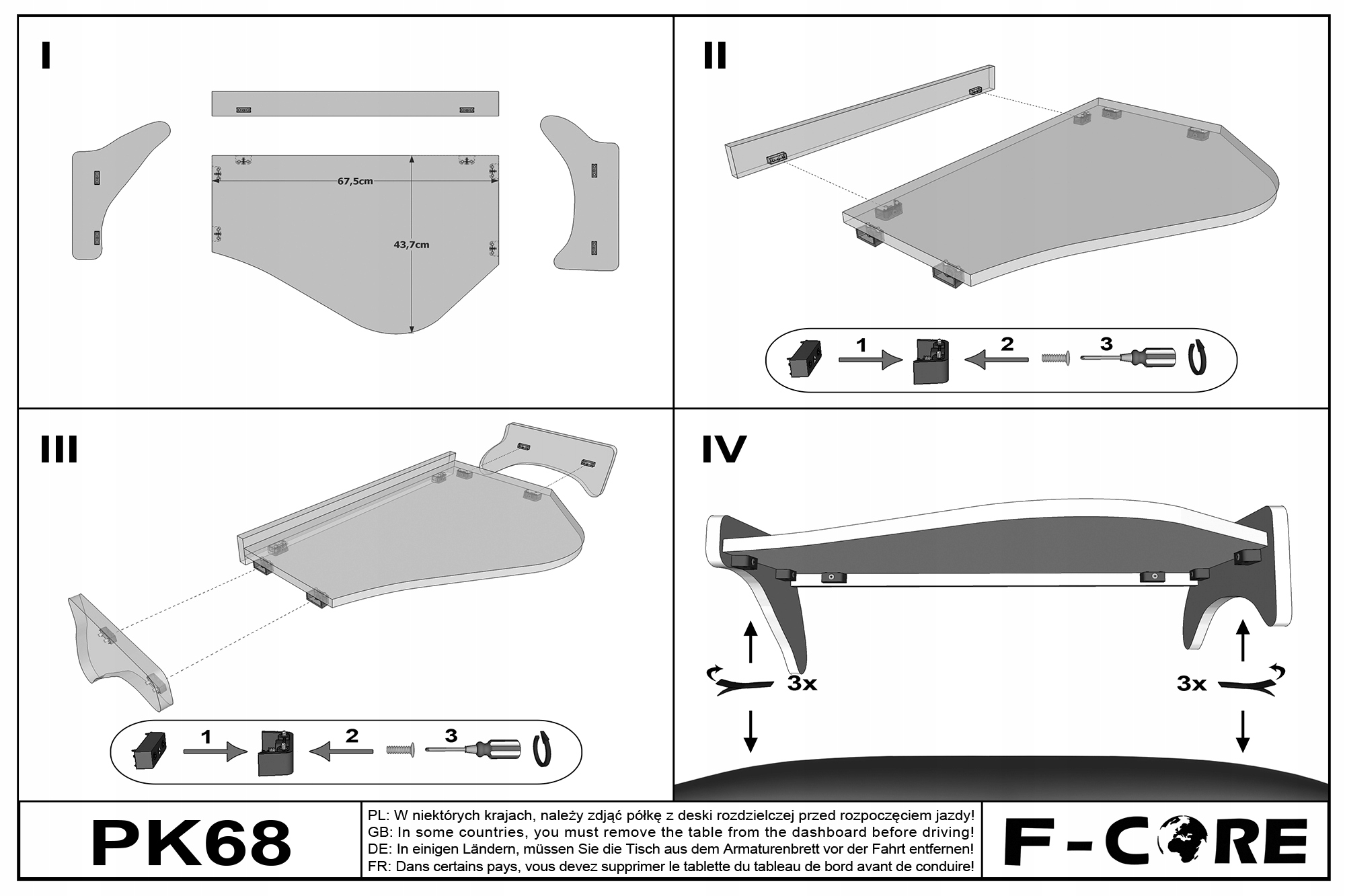 I

67,5cm

43,7cm

II

1

2

3

III

1

2

3

IV

3x

3x

PK68

PL: W niektórych krajach, należy zdjąć półkę z deski rozdzielczej przed rozpoczęciem jazdy!
GB: In some countries, you must remove the table from the dashboard before driving!
DE: In einigen Ländern, müssen Sie die Tisch aus dem Armaturenbrett vor der Fahrt entfernen!
FR: Dans certains pays, vous devez supprimer le tablette du tableau de bord avant de conduire!

F-CORE