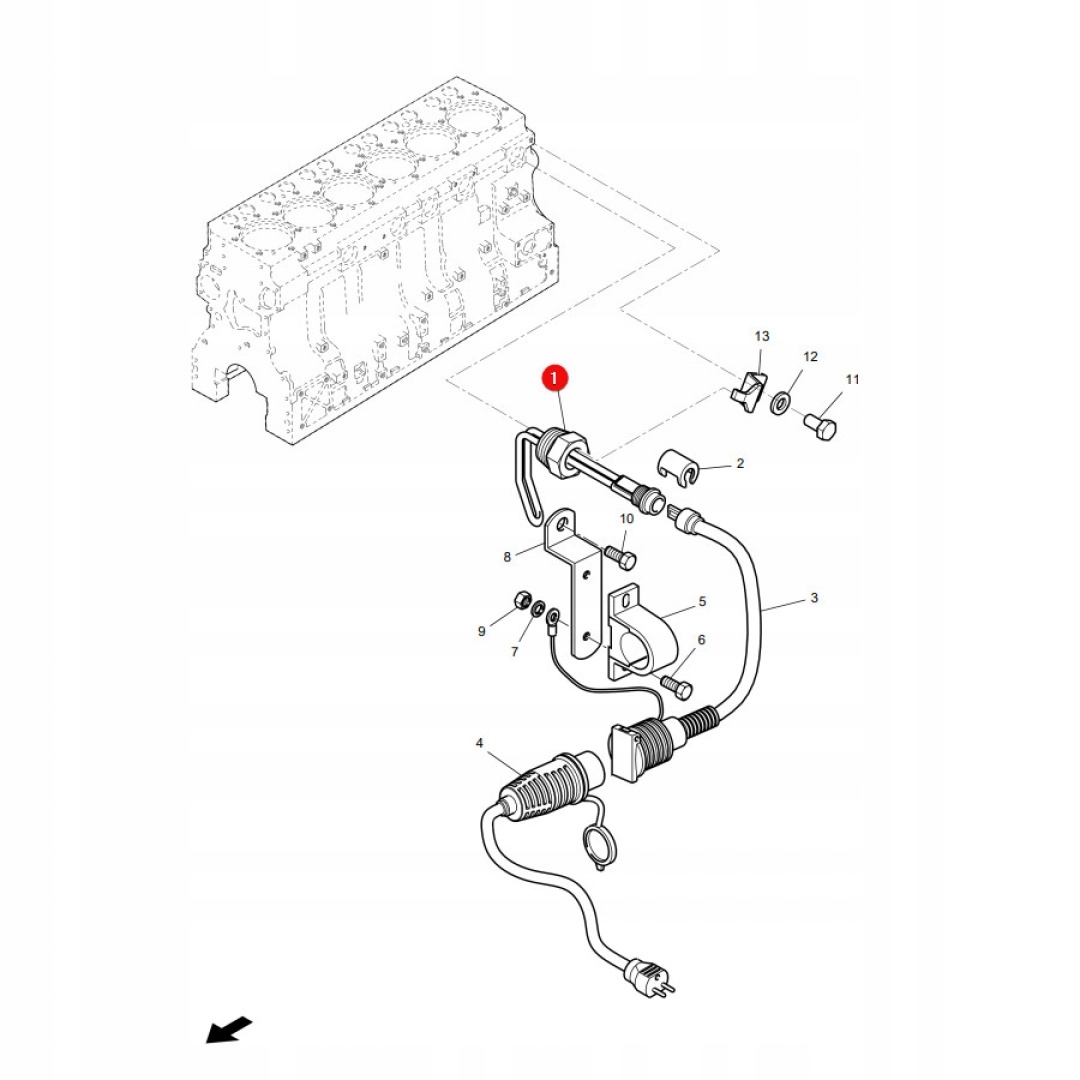 13
12
11
1
2
10
8
5
3
9
7
6
4