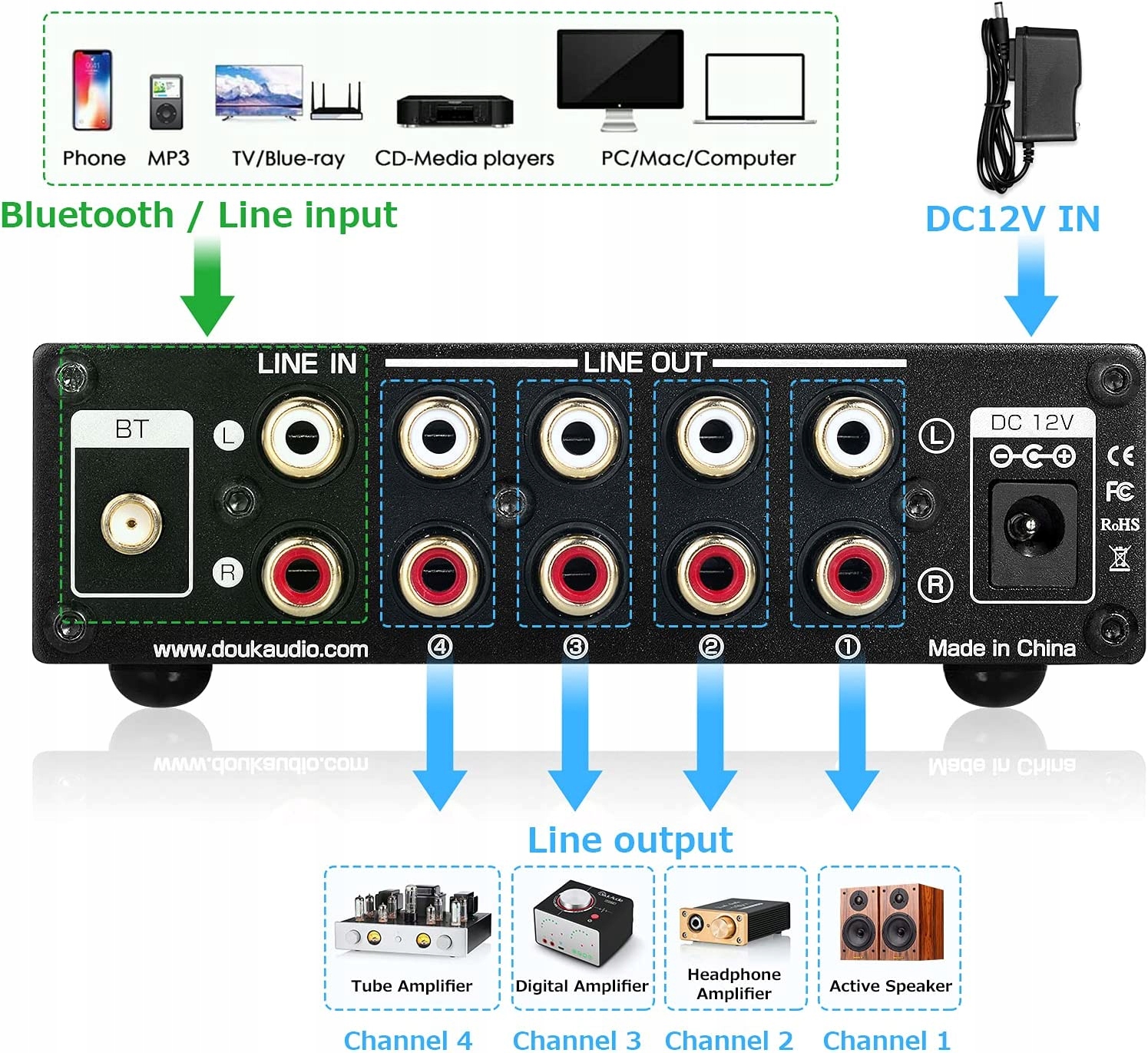 Phone MP3 TV/Blue-ray CD-Media players PC/Mac/Computer

Bluetooth / Line input

DC12V IN

LINE IN

LINE OUT

BT

L

R

L

R

DC 12V

CE

FC

RoHS

www.doukaudio.com

④ ③ ② ①

Made in China

Line output

Tube Amplifier

Digital Amplifier

Headphone Amplifier

Active Speaker

Channel 4 Channel 3 Channel 2 Channel 1