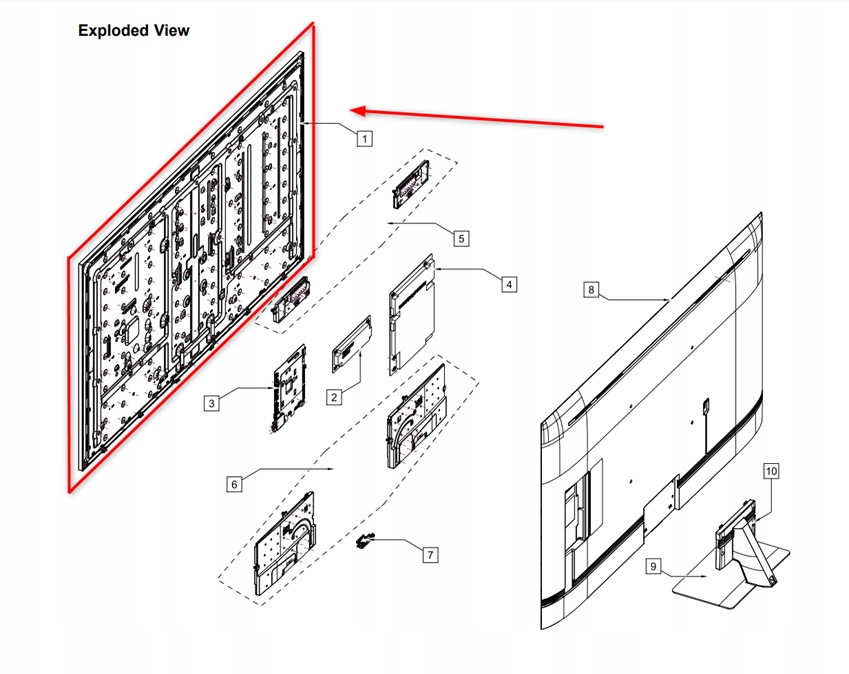 Exploded View

1

5

4

8

3

2

6

10

7

9