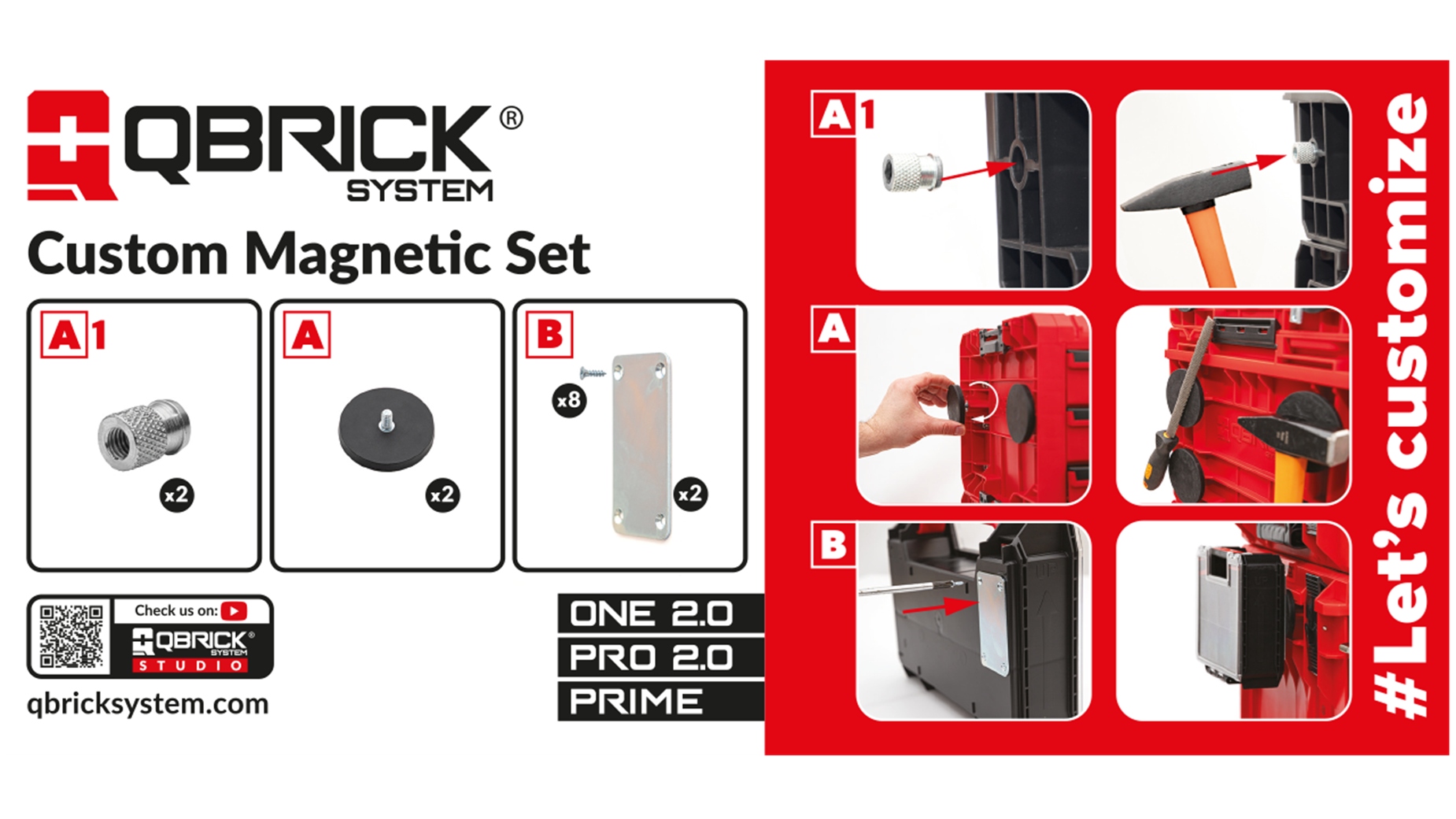 QBRICK®
SYSTEM

Custom Magnetic Set

A1
x2

A
x2

B
x8
x2

Check us on:
QBRICK® SYSTEM
STUDIO

qbricksystem.com

ONE 2.0
PRO 2.0
PRIME

A1

A

B

#Let's customize