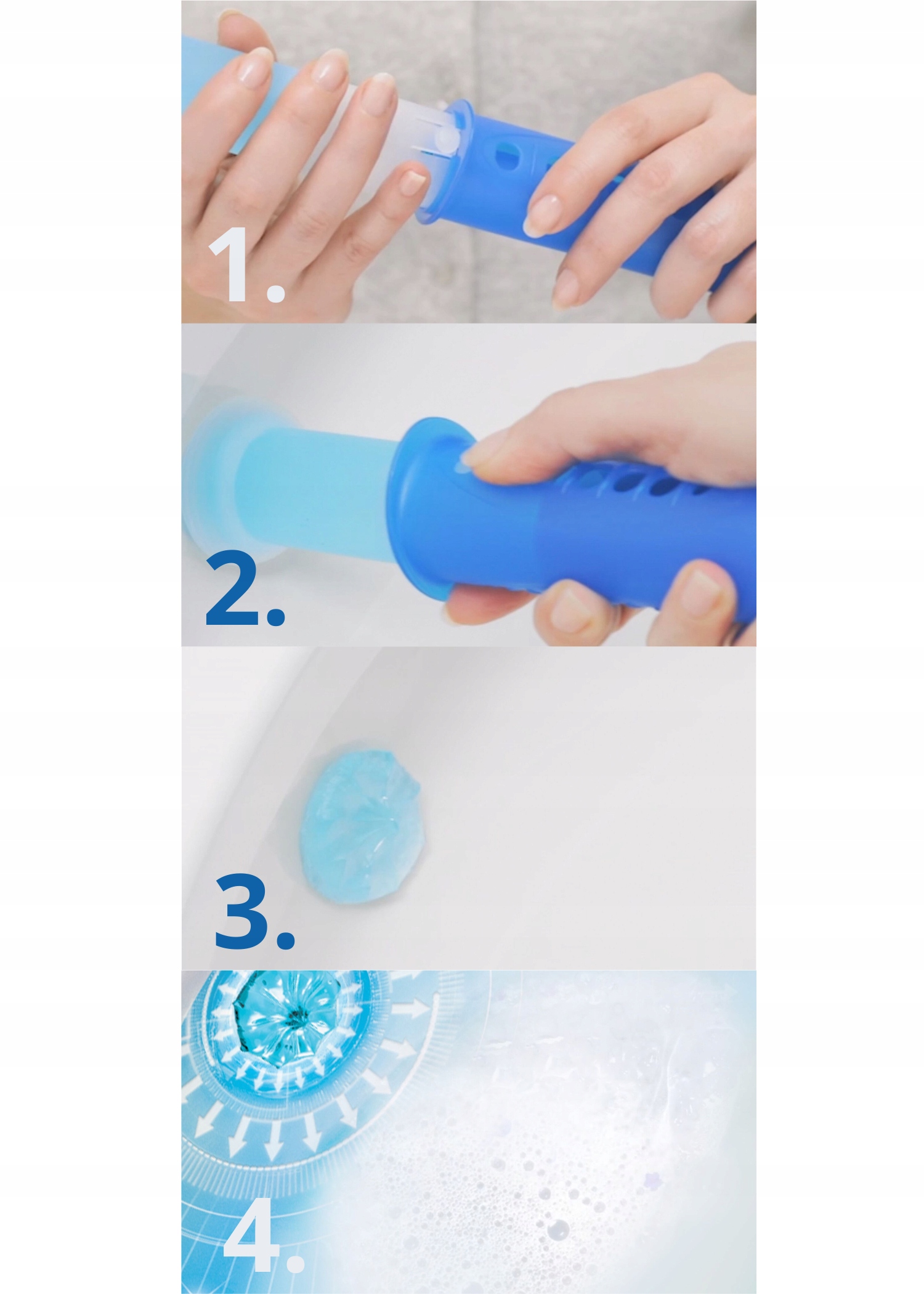 1.

2.

3.

4.