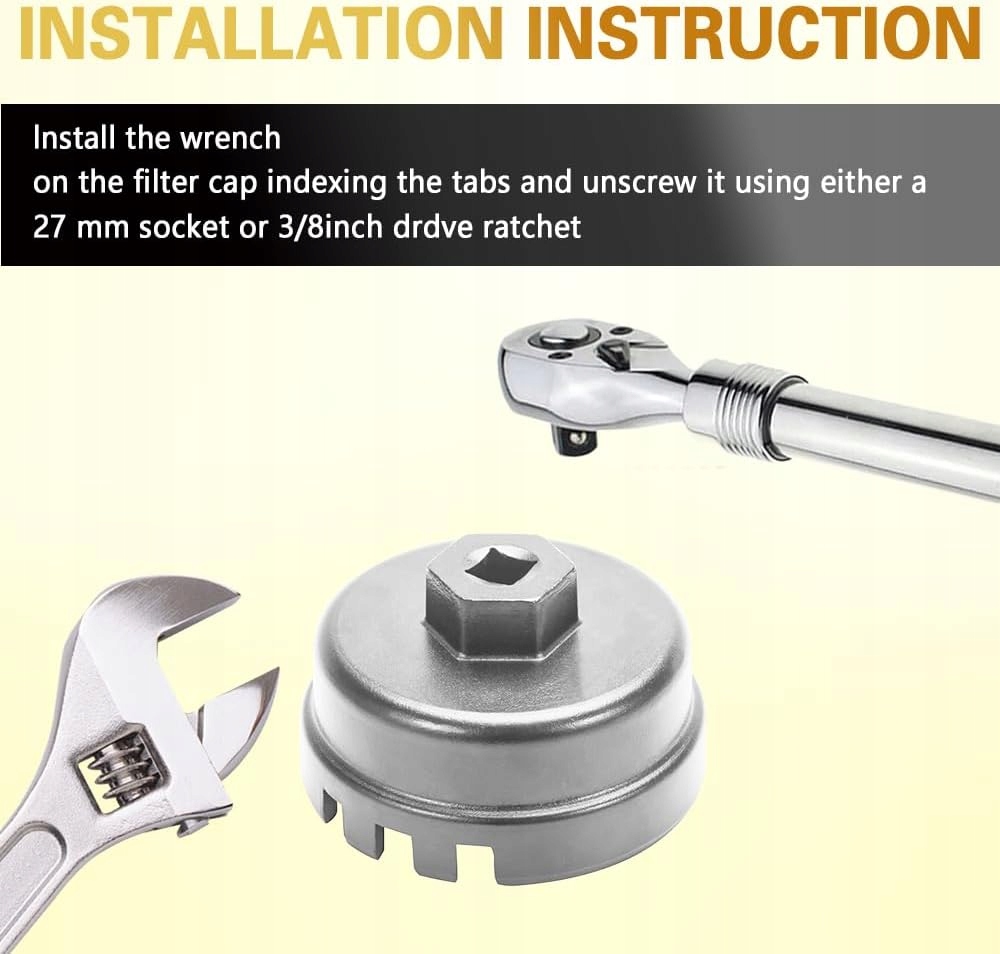 INSTALLATION INSTRUCTION

Install the wrench
on the filter cap indexing the tabs and unscrew it using either a 27 mm socket or 3/8inch drdve ratchet