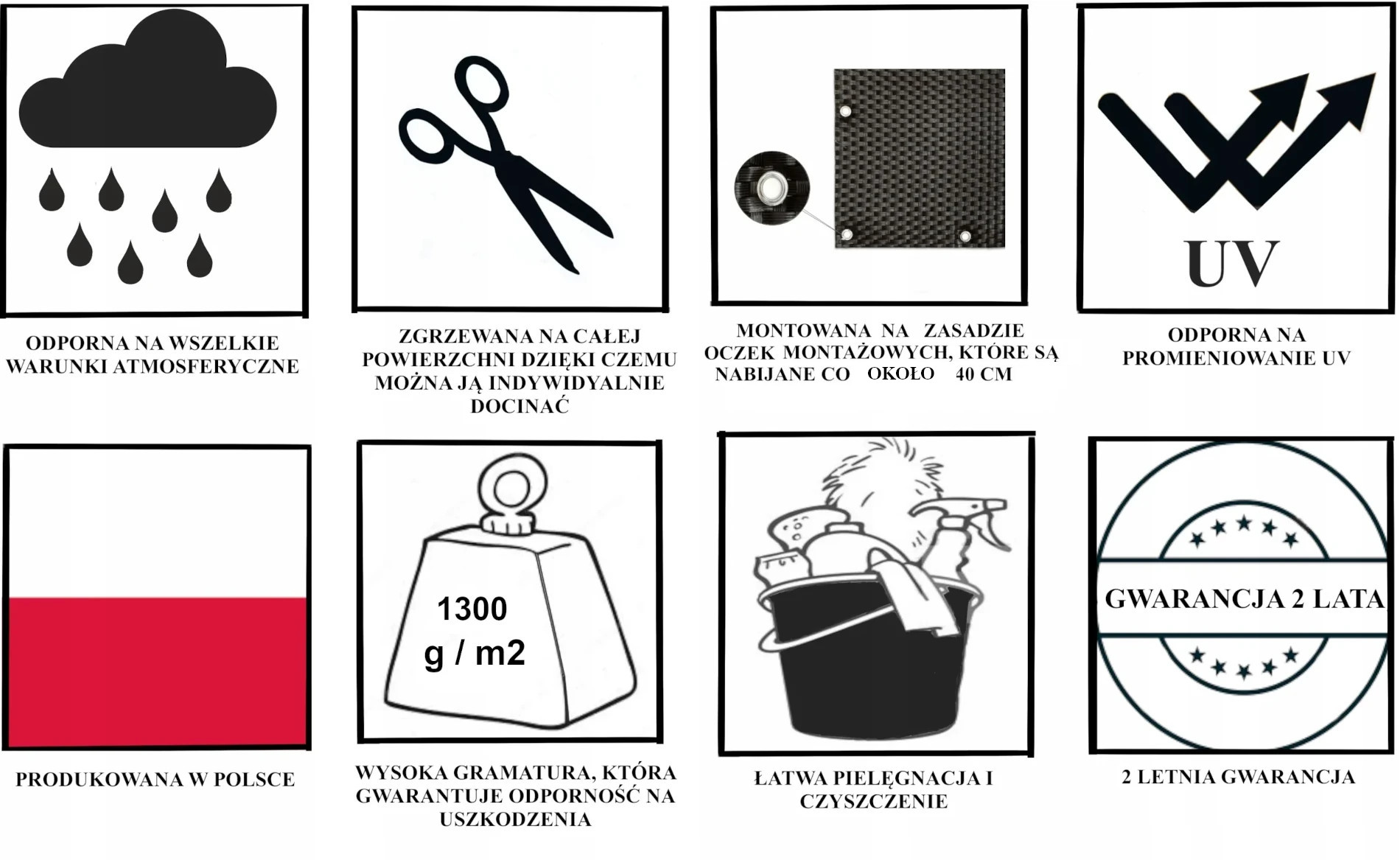 ODPORNA NA WSZELKIE WARUNKI ATMOSFERYCZNE

ZGRZEWANA NA CAŁEJ POWIERZCHNI DZIĘKI CZEMU MOŻNA JĄ INDYWIDYALNIE DOCINAĆ

MONTOWANA NA ZASADZIE OCZEK MONTAŻOWYCH, KTÓRE SĄ NABIJANE CO OKOŁO 40 CM

UV

ODPORNA NA PROMIENIOWANIE UV

PRODUKOWANA W POLSCE

1300 g / m2

WYSOKA GRAMATURA, KTÓRA GWARANTUJE ODPORNOŚĆ NA USZKODZENIA

ŁATWA PIELĘGNACJA I CZYSZCZENIE

GWARANCJA 2 LATA

2 LETNIA GWARANCJA