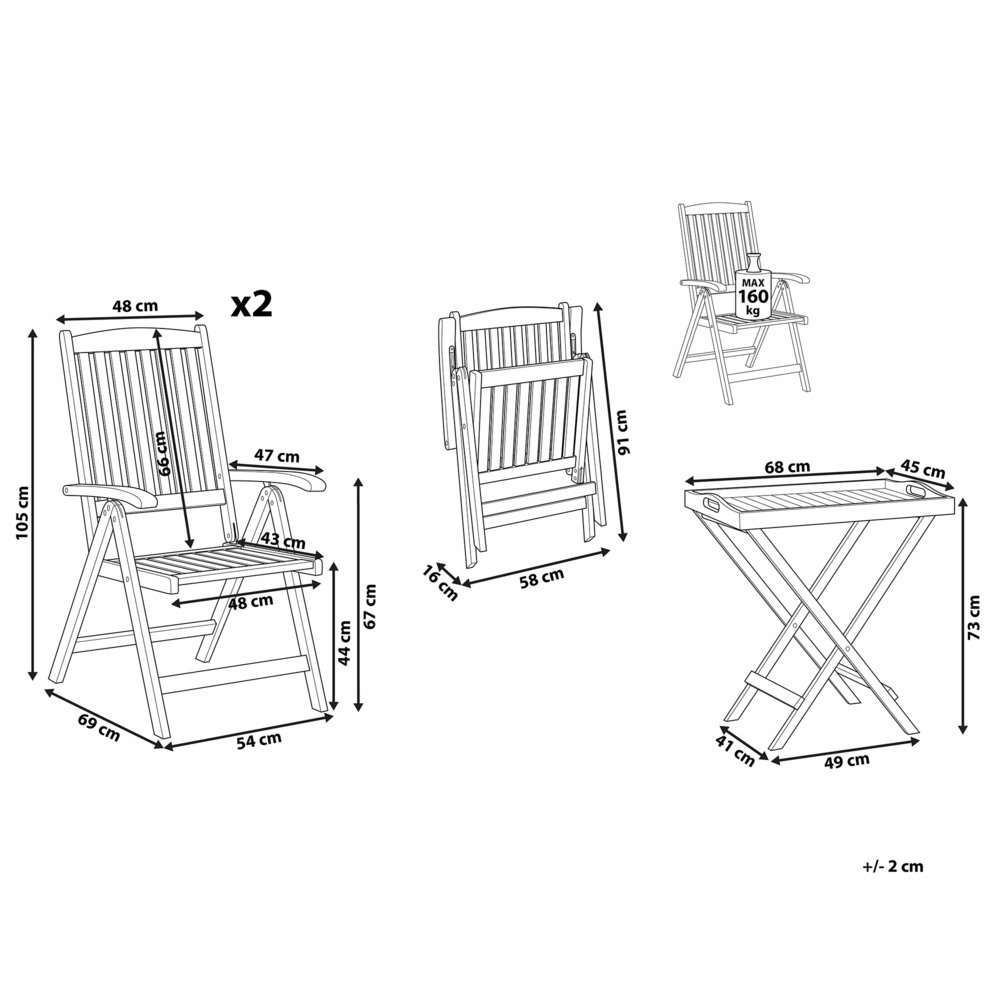 48 cm
x2
105 cm
66 cm
47 cm
43 cm
48 cm
44 cm
67 cm
69 cm
54 cm

91 cm
16 cm
58 cm

MAX
160
kg

68 cm
45 cm
73 cm
41 cm
49 cm

+/- 2 cm