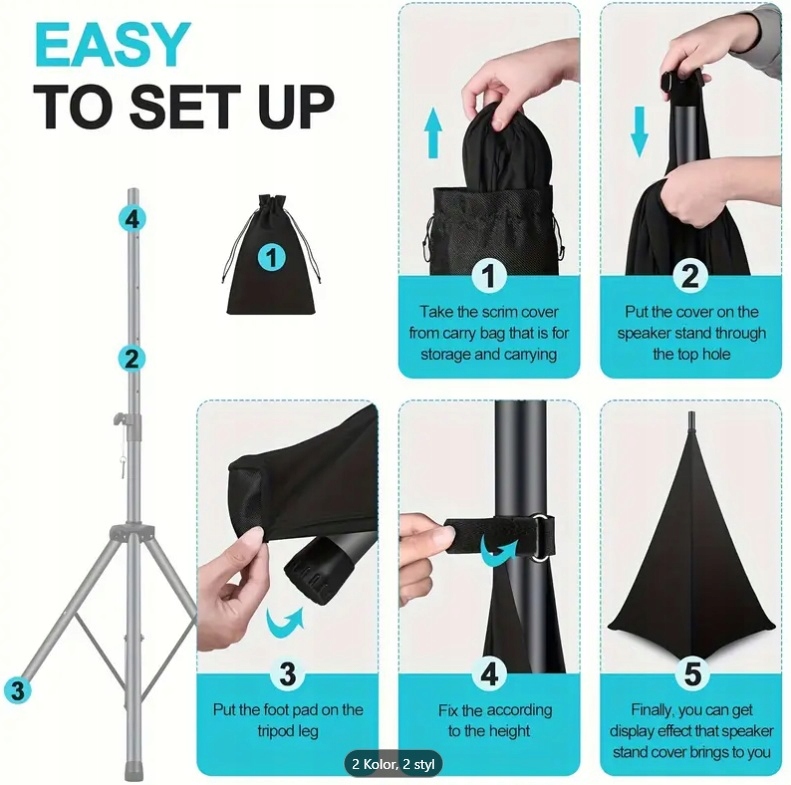 EASY
TO SET UP

4

2

3

1

1
Take the scrim cover from carry bag that is for storage and carrying

2
Put the cover on the speaker stand through the top hole

3
Put the foot pad on the tripod leg

4
Fix the according to the height

5
Finally, you can get display effect that speaker stand cover brings to you

2 Kolor, 2 styl