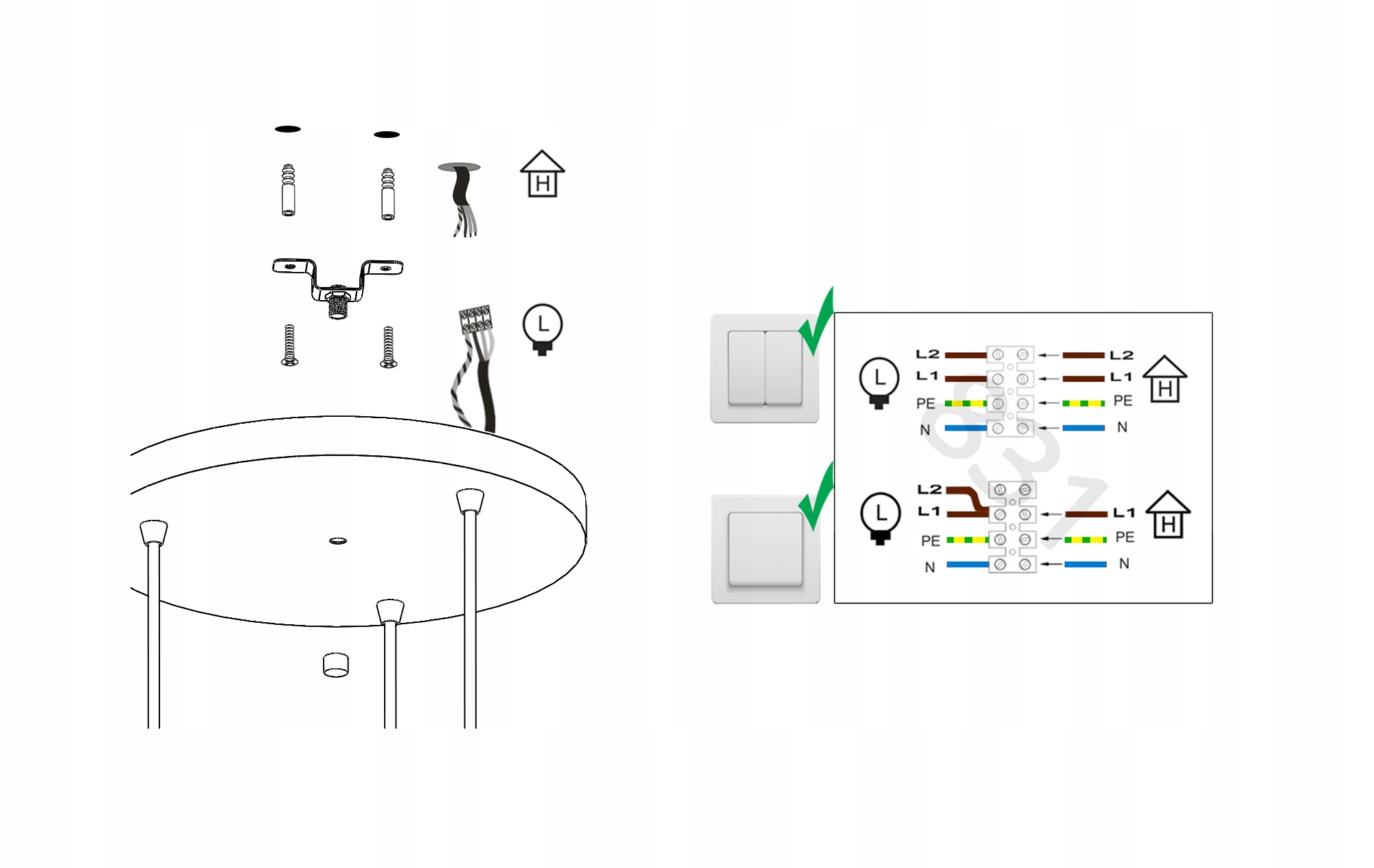 H

L

L

L2
L1
PE
N

L2
L1
PE
N

H

L

L2
L1
PE
N

L1
PE
N

H