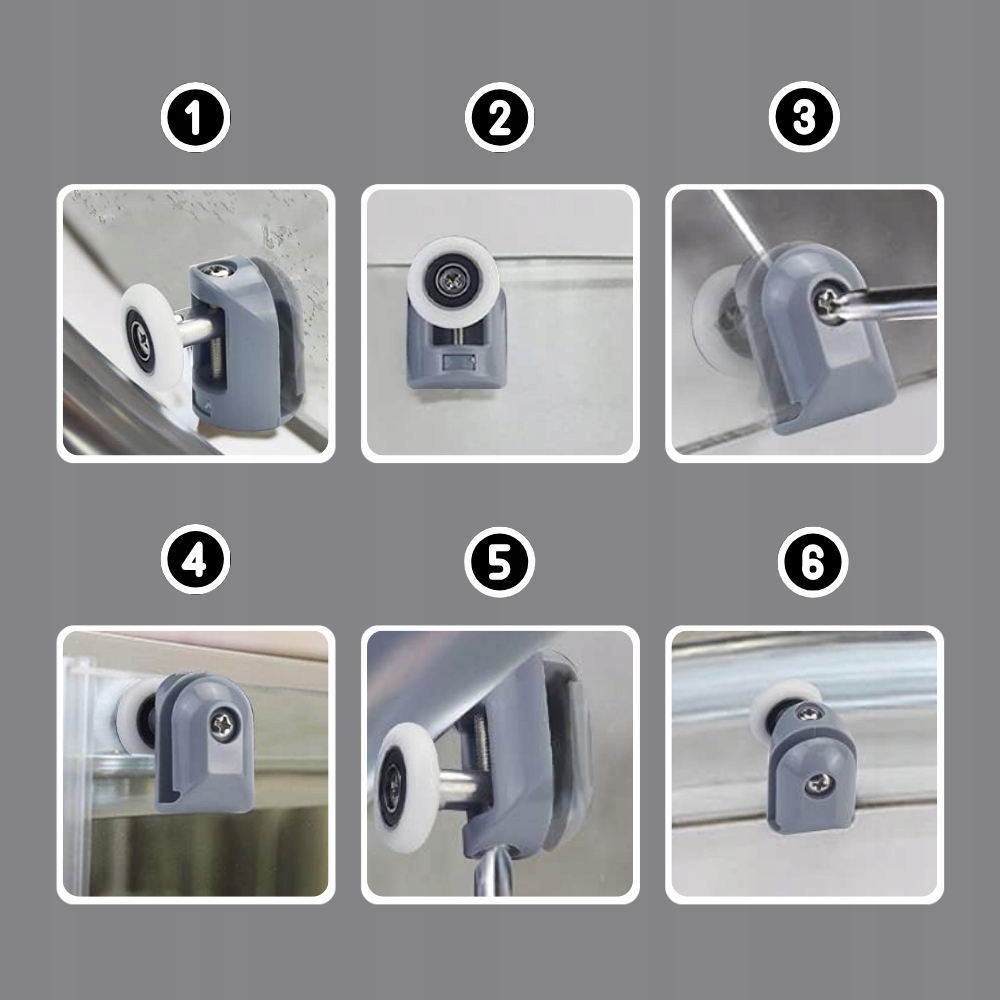 1
2
3
4
5
6