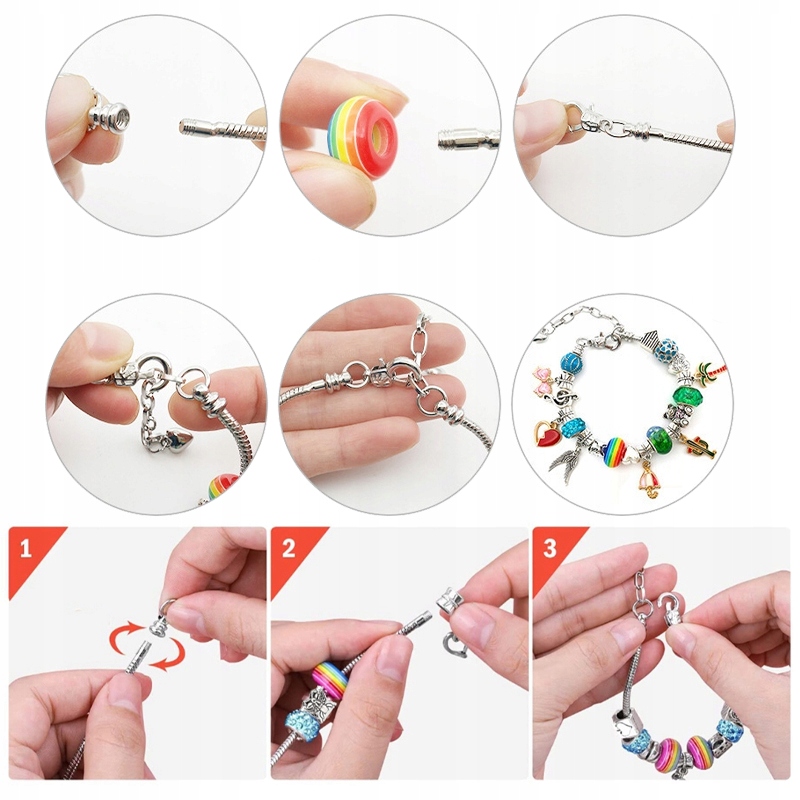 1

2

3