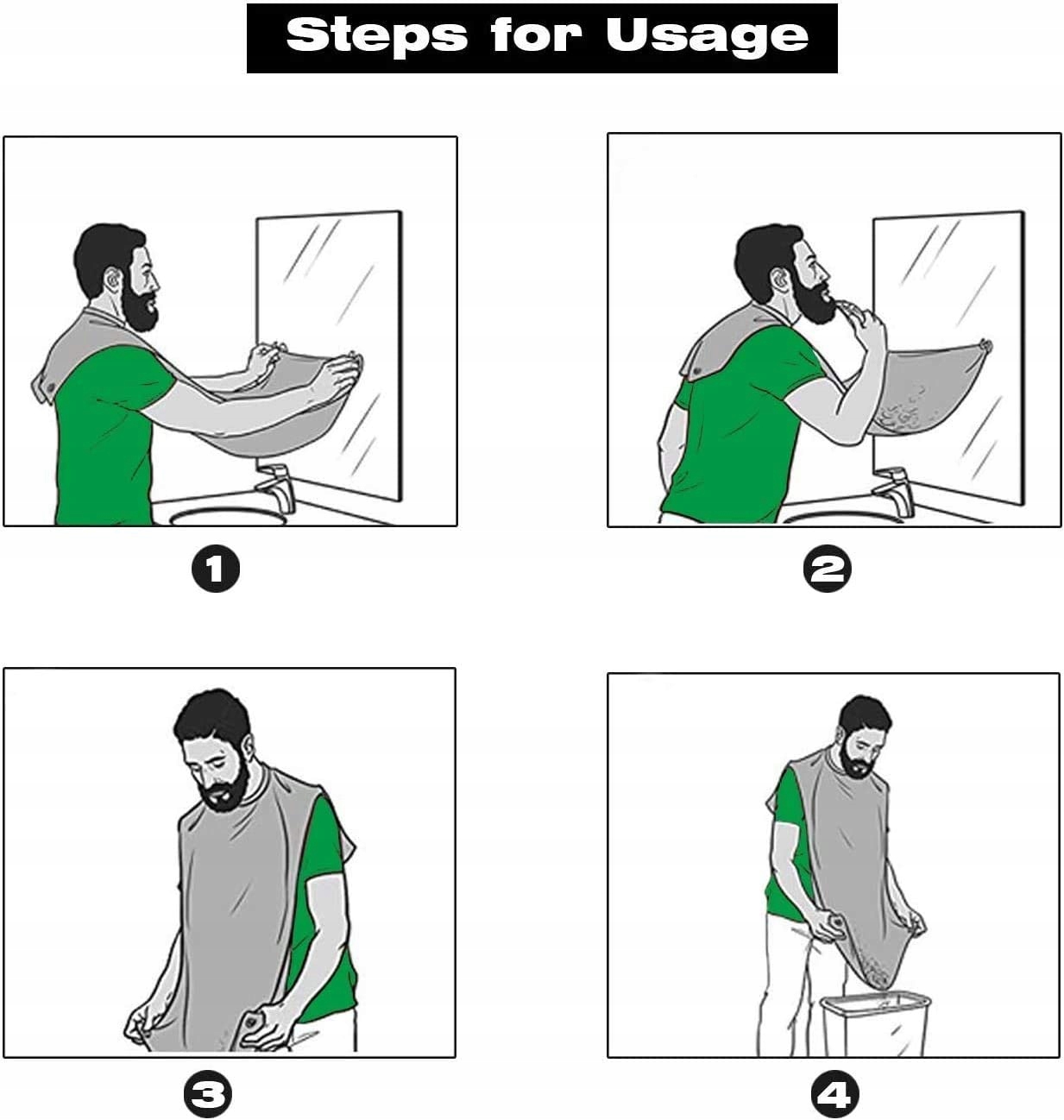 Steps for Usage

1

2

3

4