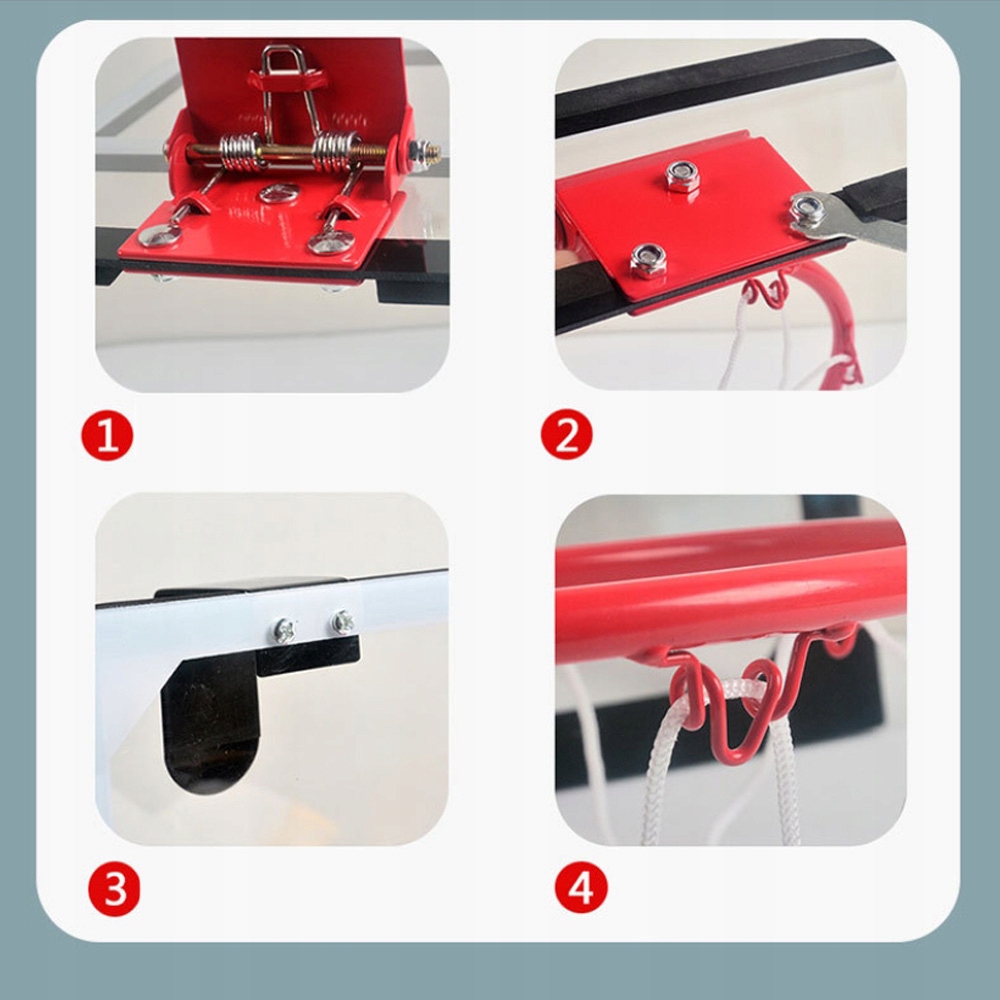 1

2

3

4