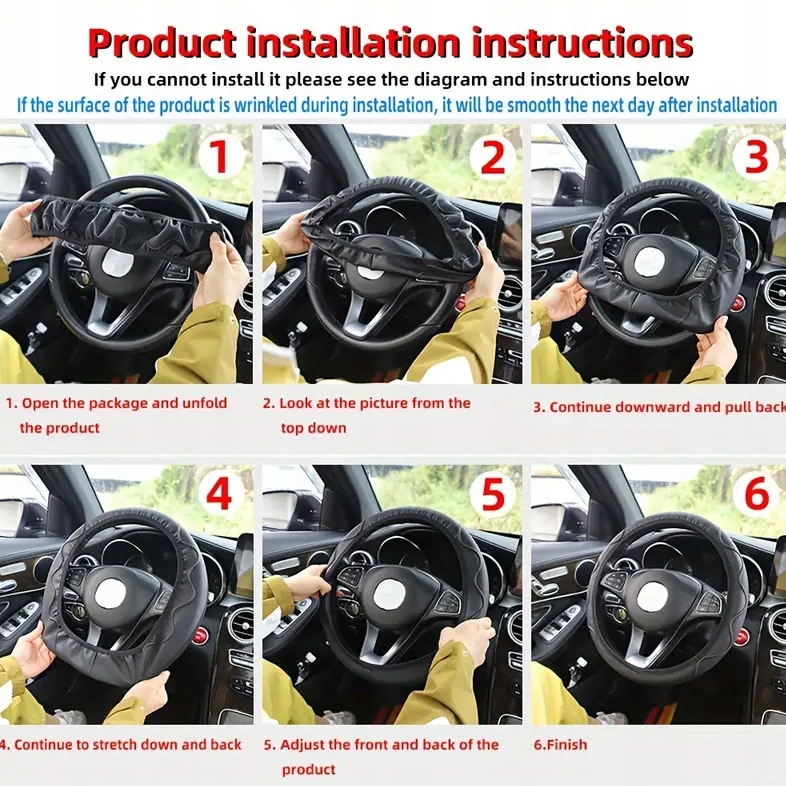 Product installation instructions

If you cannot install it please see the diagram and instructions below

If the surface of the product is wrinkled during installation, it will be smooth the next day after installation

1

2

3

1. Open the package and unfold the product

2. Look at the picture from the top down

3. Continue downward and pull back

4

5

6

4. Continue to stretch down and back

5. Adjust the front and back of the product

6.Finish