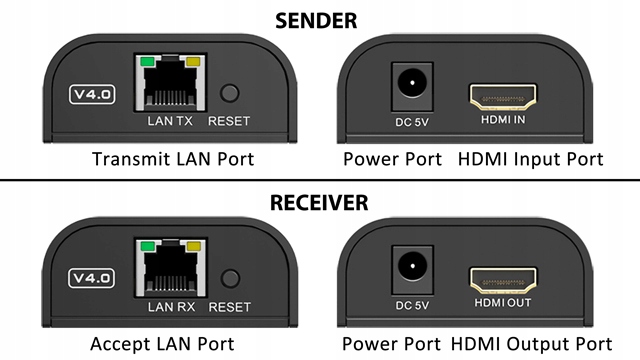 SENDER

V4.0

LAN TX RESET

DC 5V

HDMI IN

Transmit LAN Port

Power Port HDMI Input Port

RECEIVER

V4.0

LAN RX RESET

DC 5V

HDMI OUT

Accept LAN Port

Power Port HDMI Output Port