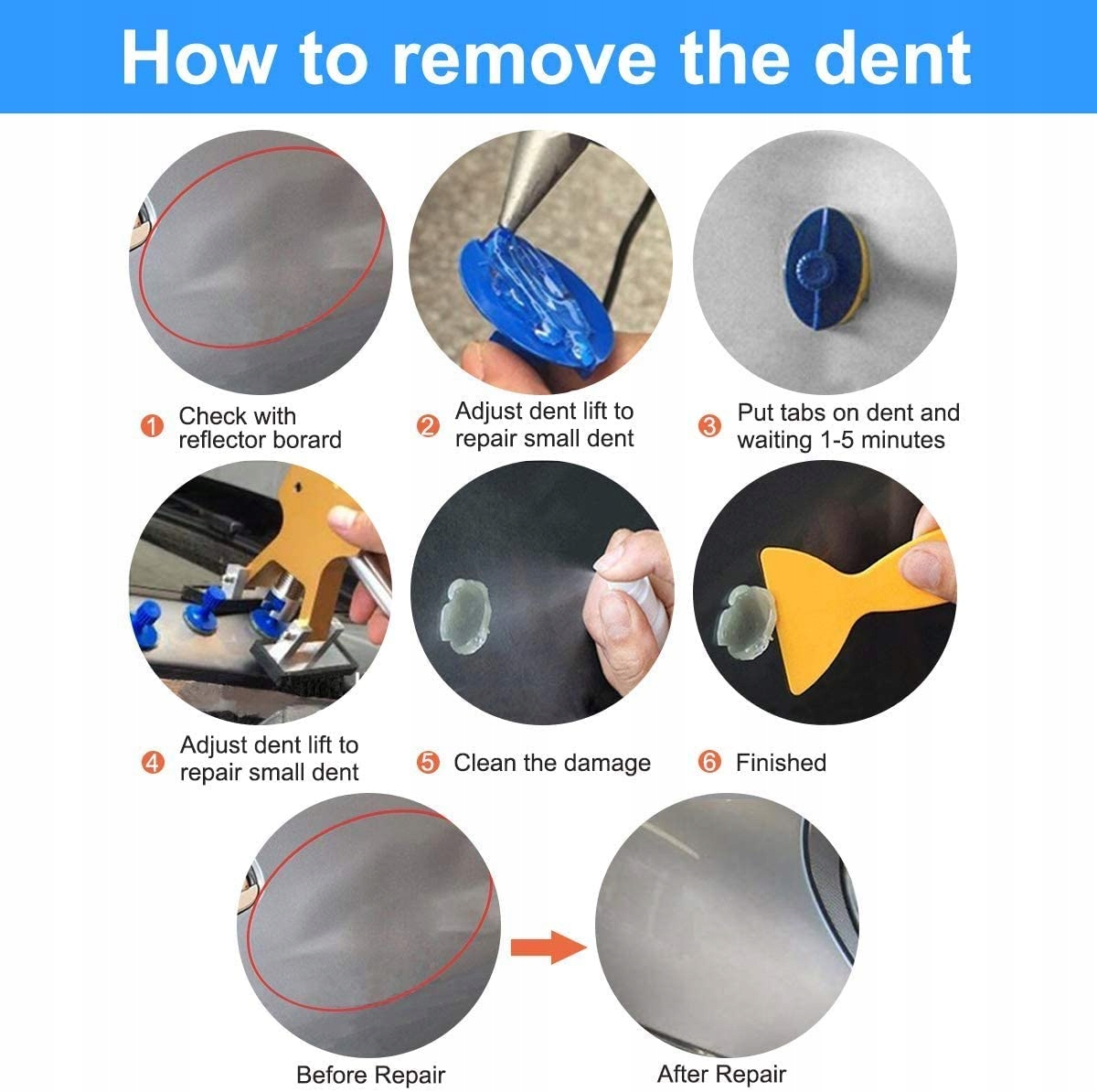 How to remove the dent

1 Check with reflector borard

2 Adjust dent lift to repair small dent

3 Put tabs on dent and waiting 1-5 minutes

4 Adjust dent lift to repair small dent

5 Clean the damage

6 Finished

Before Repair

After Repair