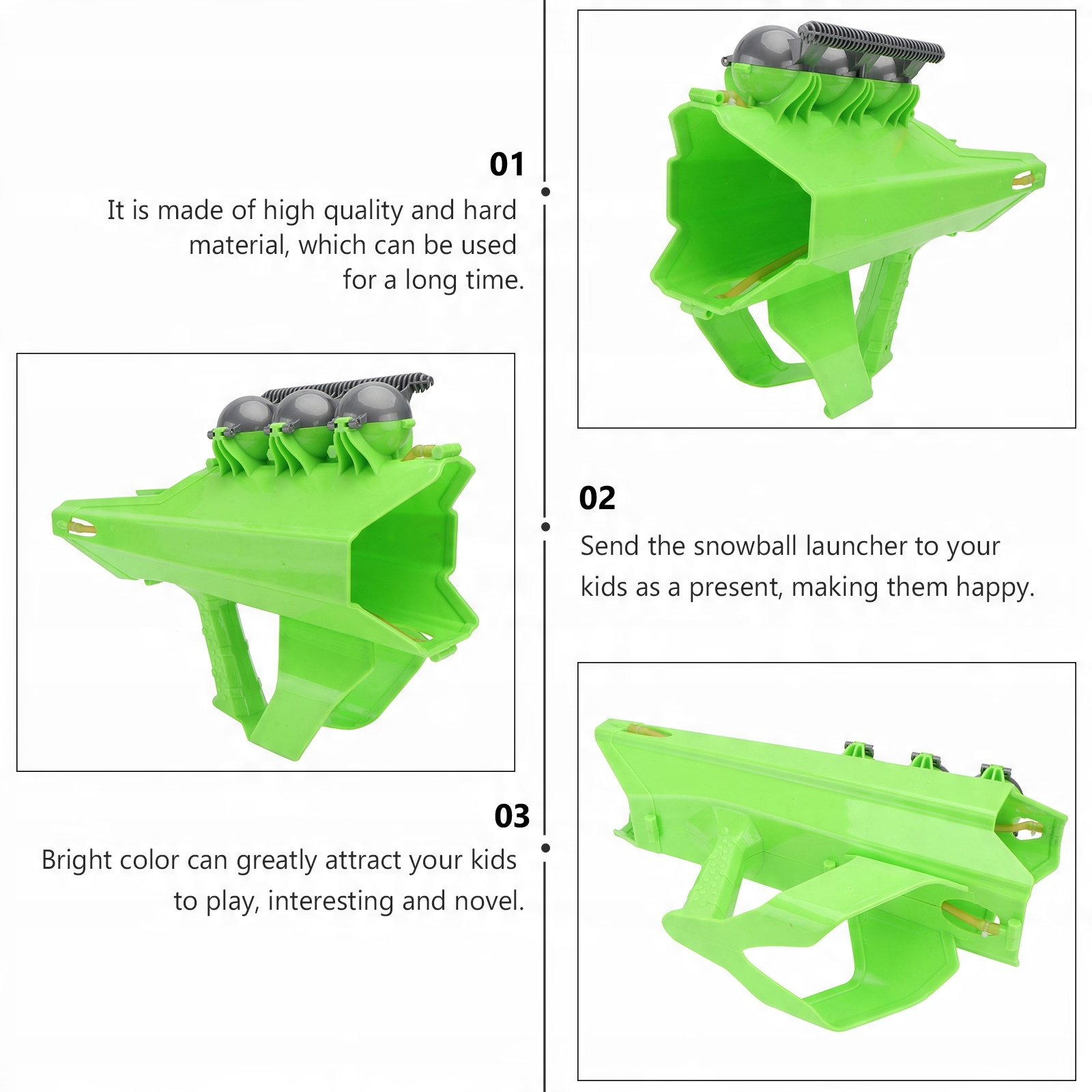 01
It is made of high quality and hard material, which can be used for a long time.

02
Send the snowball launcher to your kids as a present, making them happy.

03
Bright color can greatly attract your kids to play, interesting and novel.