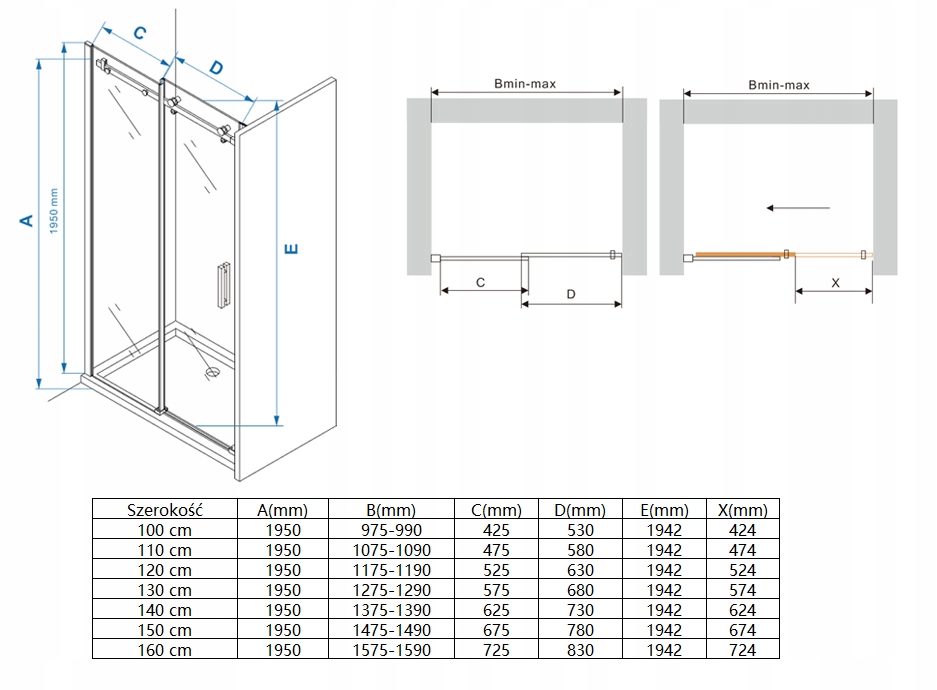 C

D

A

1950 mm

E

Bmin-max

C

D

Bmin-max

X

| Szerokość | A(mm) | B(mm) | C(mm) | D(mm) | E(mm) | X(mm) |
|---|---|---|---|---|---|---|
| 100 cm | 1950 | 975-990 | 425 | 530 | 1942 | 424 |
| 110 cm | 1950 | 1075-1090 | 475 | 580 | 1942 | 474 |
| 120 cm | 1950 | 1175-1190 | 525 | 630 | 1942 | 524 |
| 130 cm | 1950 | 1275-1290 | 575 | 680 | 1942 | 574 |
| 140 cm | 1950 | 1375-1390 | 625 | 730 | 1942 | 624 |
| 150 cm | 1950 | 1475-1490 | 675 | 780 | 1942 | 674 |
| 160 cm | 1950 | 1575-1590 | 725 | 830 | 1942 | 724 |