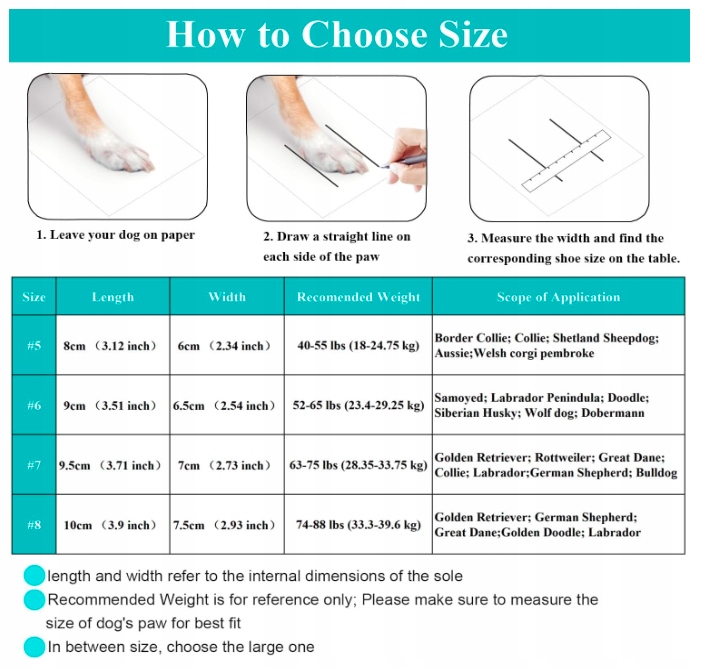 How to Choose Size

1. Leave your dog on paper

2. Draw a straight line on each side of the paw

3. Measure the width and find the corresponding shoe size on the table.

| Size | Length | Width | Recomended Weight | Scope of Application |
|---|---|---|---|---|
| #5 | 8cm （3.12 inch） | 6cm （2.34 inch） | 40-55 lbs (18-24.75 kg) | Border Collie; Collie; Shetland Sheepdog; Aussie;Welsh corgi pembroke |
| #6 | 9cm （3.51 inch） | 6.5cm （2.54 inch） | 52-65 lbs (23.4-29.25 kg) | Samoyed; Labrador Penindula; Doodle; Siberian Husky; Wolf dog; Dobermann |
| #7 | 9.5cm （3.71 inch） | 7cm （2.73 inch） | 63-75 lbs (28.35-33.75 kg) | Golden Retriever; Rottweiler; Great Dane; Collie; Labrador;German Shepherd; Bulldog |
| #8 | 10cm （3.9 inch） | 7.5cm （2.93 inch） | 74-88 lbs (33.3-39.6 kg) | Golden Retriever; German Shepherd; Great Dane;Golden Doodle; Labrador |

length and width refer to the internal dimensions of the sole

Recommended Weight is for reference only; Please make sure to measure the size of dog's paw for best fit

In between size, choose the large one