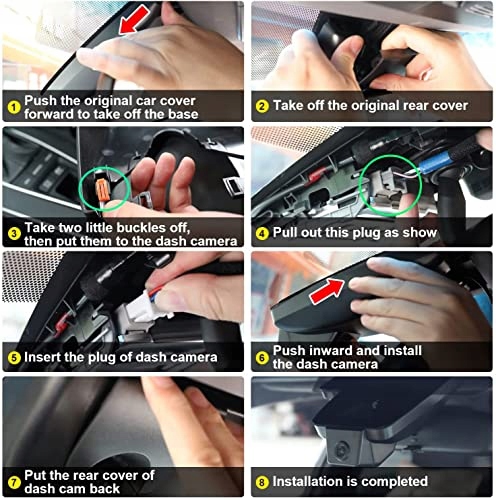 1 Push the original car cover forward to take off the base

2 Take off the original rear cover

3 Take two little buckles off, then put them to the dash camera

4 Pull out this plug as show

5 Insert the plug of dash camera

6 Push inward and install the dash camera

7 Put the rear cover of dash cam back

8 Installation is completed