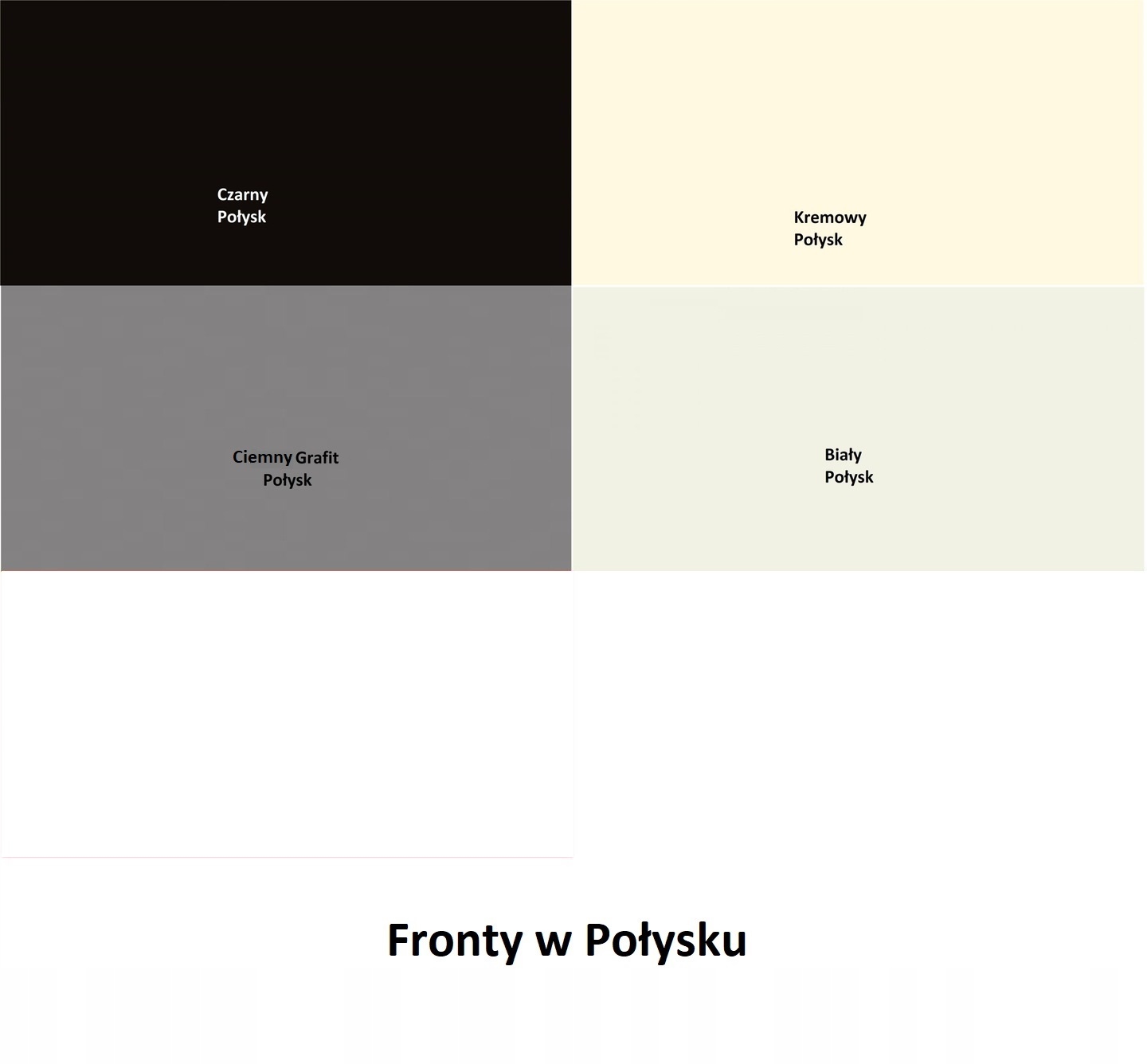 Czarny
Połysk

Kremowy
Połysk

Ciemny Grafit
Połysk

Biały
Połysk

Fronty w Połysku