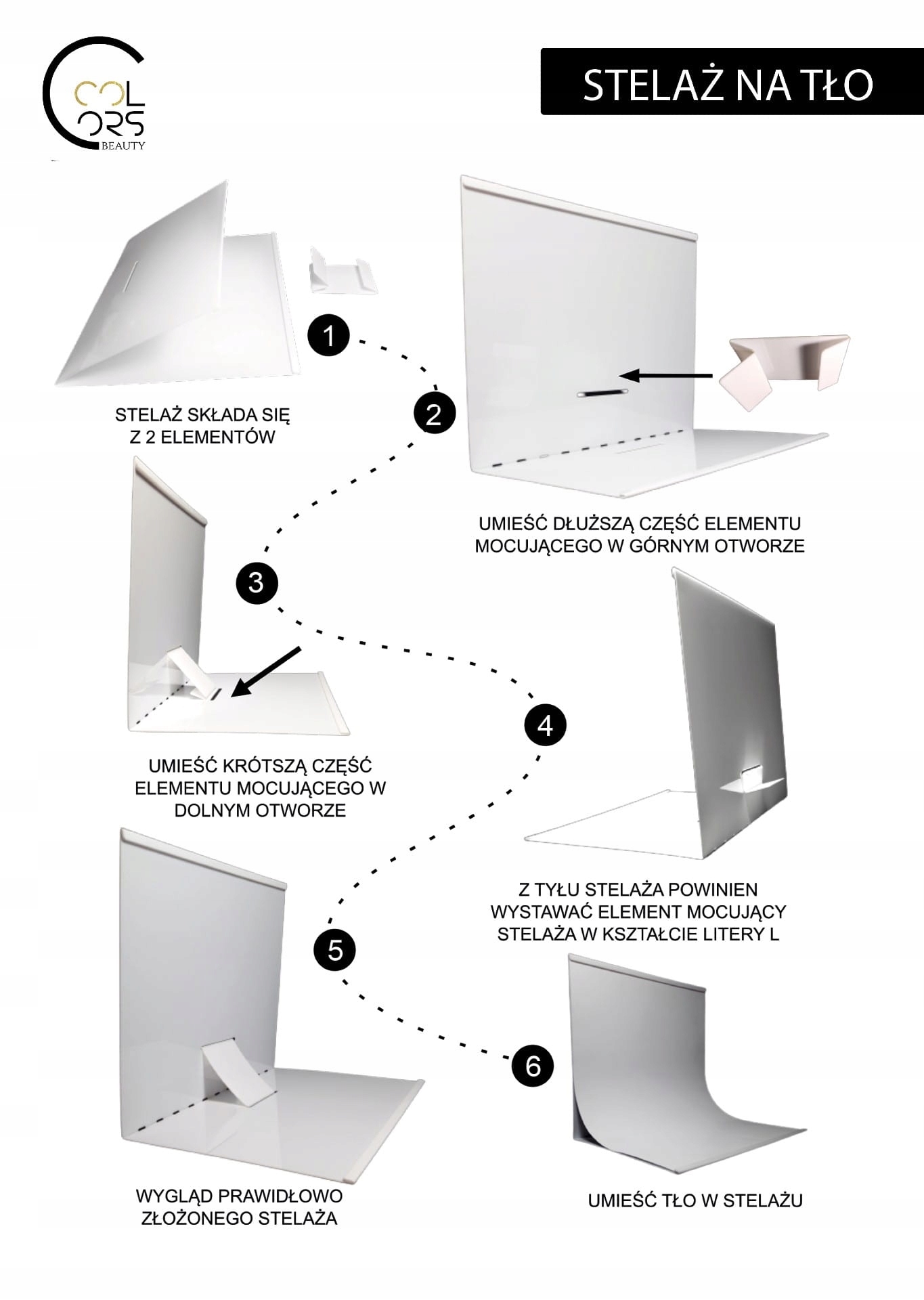 COL ORS BEAUTY

STELAŻ NA TŁO

1

STELAŻ SKŁADA SIĘ Z 2 ELEMENTÓW

2

UMIEŚĆ DŁUŻSZĄ CZĘŚĆ ELEMENTU MOCUJĄCEGO W GÓRNYM OTWORZE

3

UMIEŚĆ KRÓTSZĄ CZĘŚĆ ELEMENTU MOCUJĄCEGO W DOLNYM OTWORZE

4

Z TYŁU STELAŻA POWINIEN WYSTAWAĆ ELEMENT MOCUJĄCY STELAŻA W KSZTAŁCIE LITERY L

5

WYGLĄD PRAWIDŁOWO ZŁOŻONEGO STELAŻA

6

UMIEŚĆ TŁO W STELAŻU