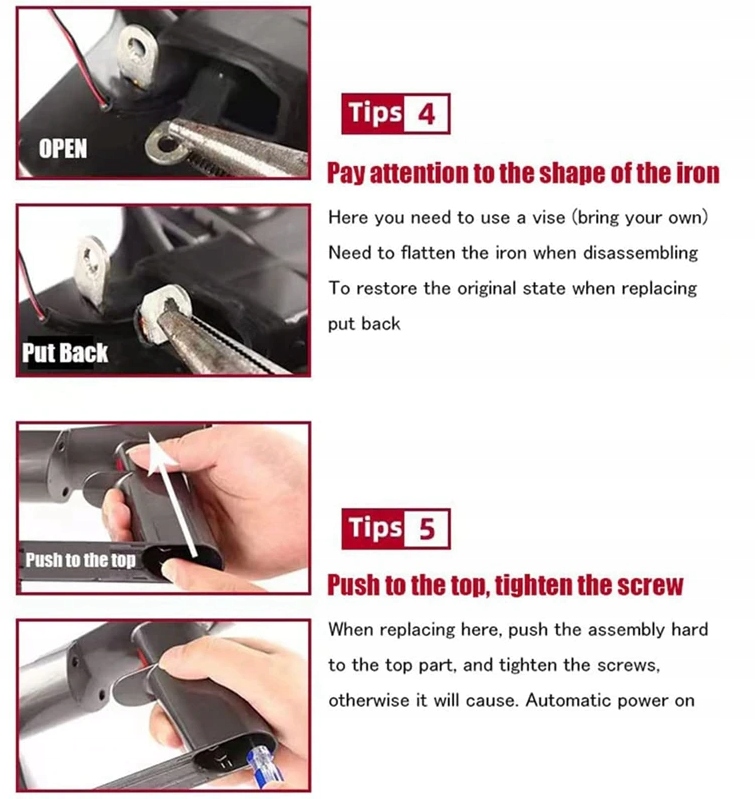 OPEN

Put Back

Tips 4

Pay attention to the shape of the iron

Here you need to use a vise (bring your own) Need to flatten the iron when disassembling To restore the original state when replacing put back

Push to the top

Tips 5

Push to the top, tighten the screw

When replacing here, push the assembly hard to the top part, and tighten the screws, otherwise it will cause. Automatic power on