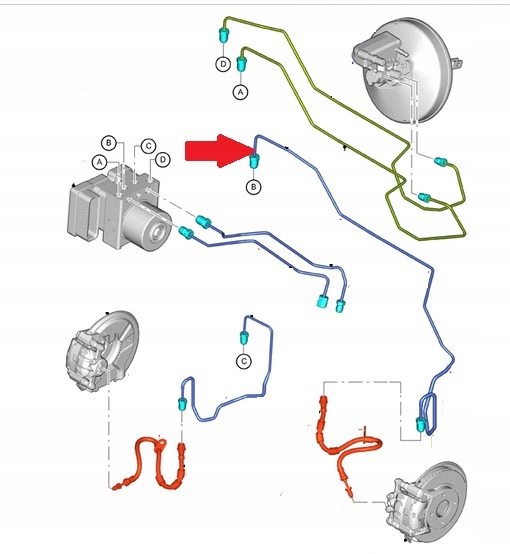 D
A
B
C
A
D
B
C