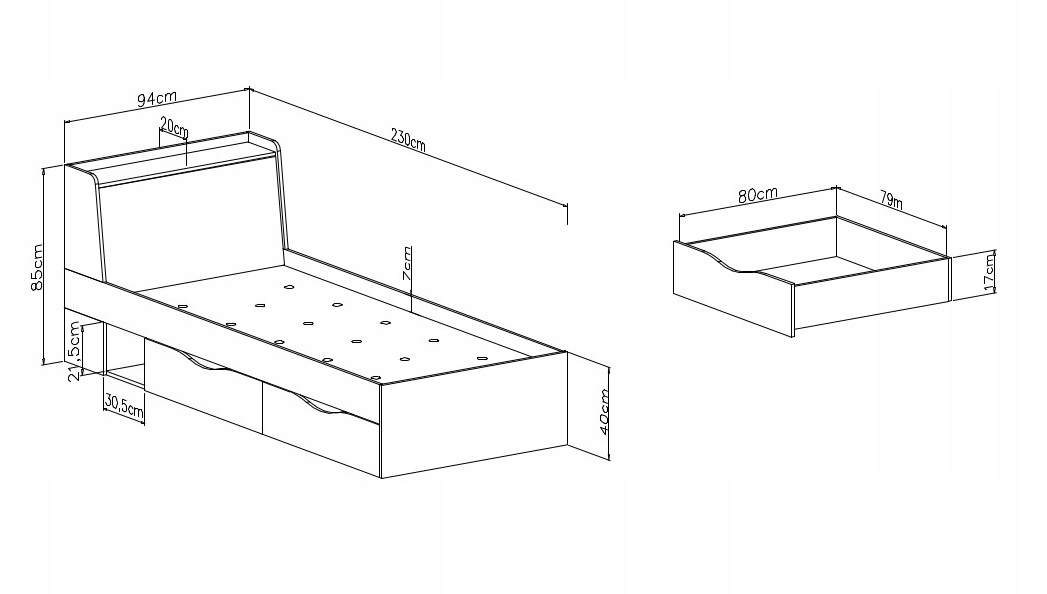 94cm
20cm
230cm
85cm
7cm
21,5cm
30,5cm
40cm
80cm
79m
17cm