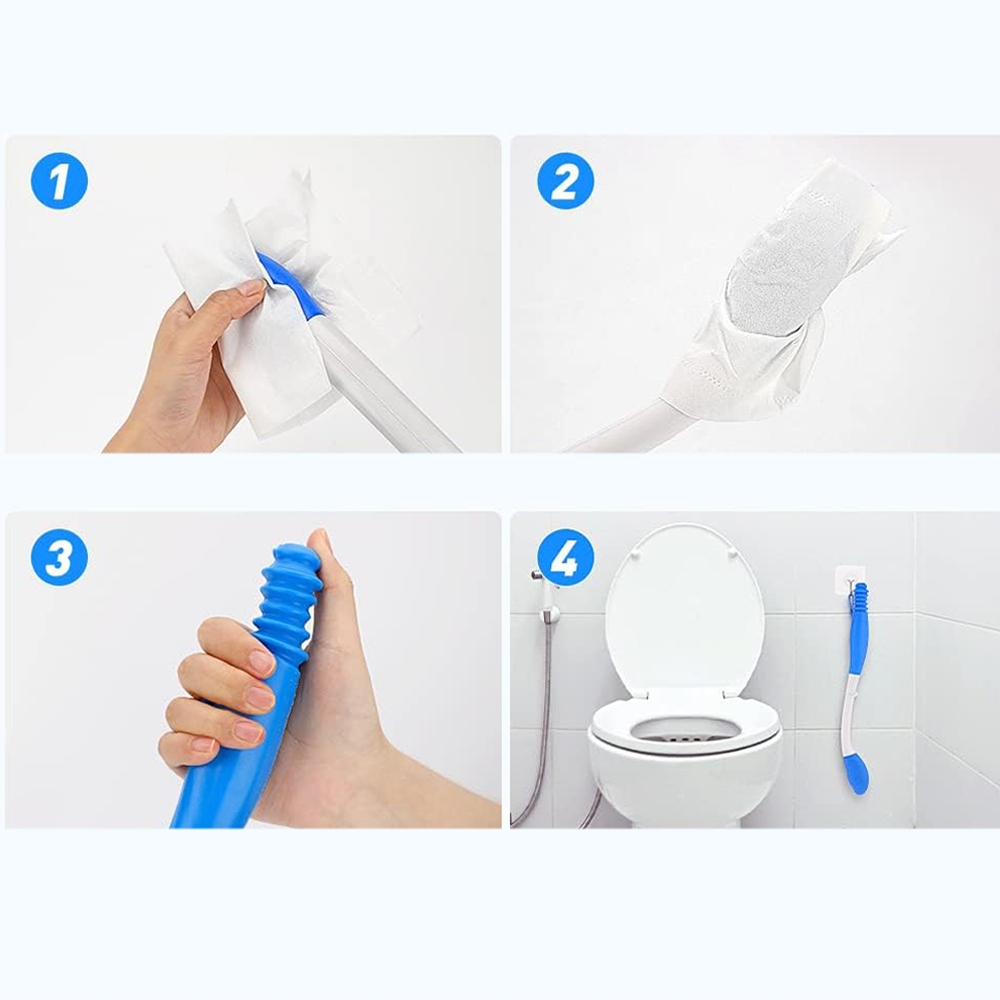 1

2

3

4