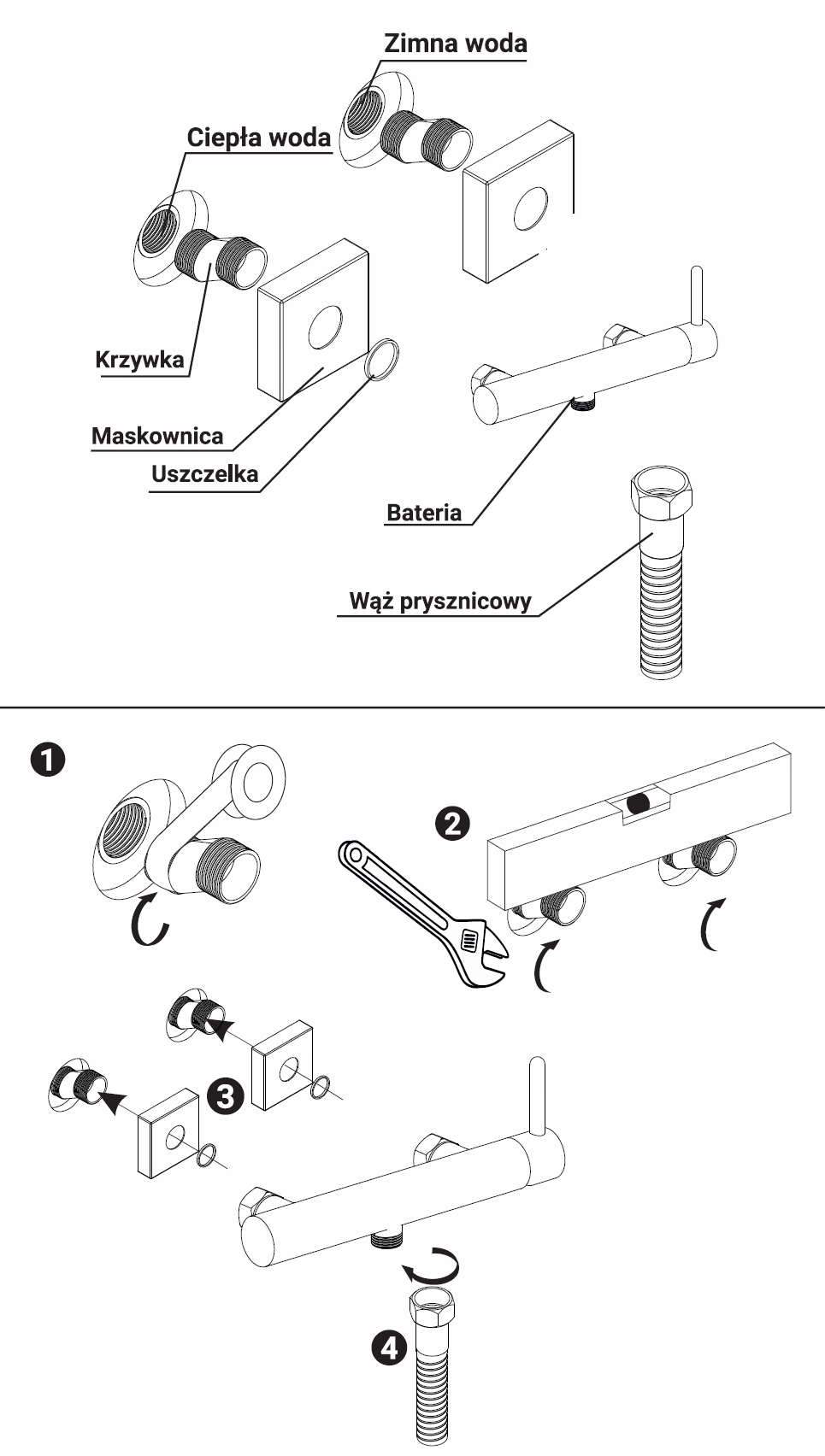 Zimna woda
Ciepła woda
Krzywka
Maskownica
Uszczelka
Bateria
Wąż prysznicowy

1
2
3
4