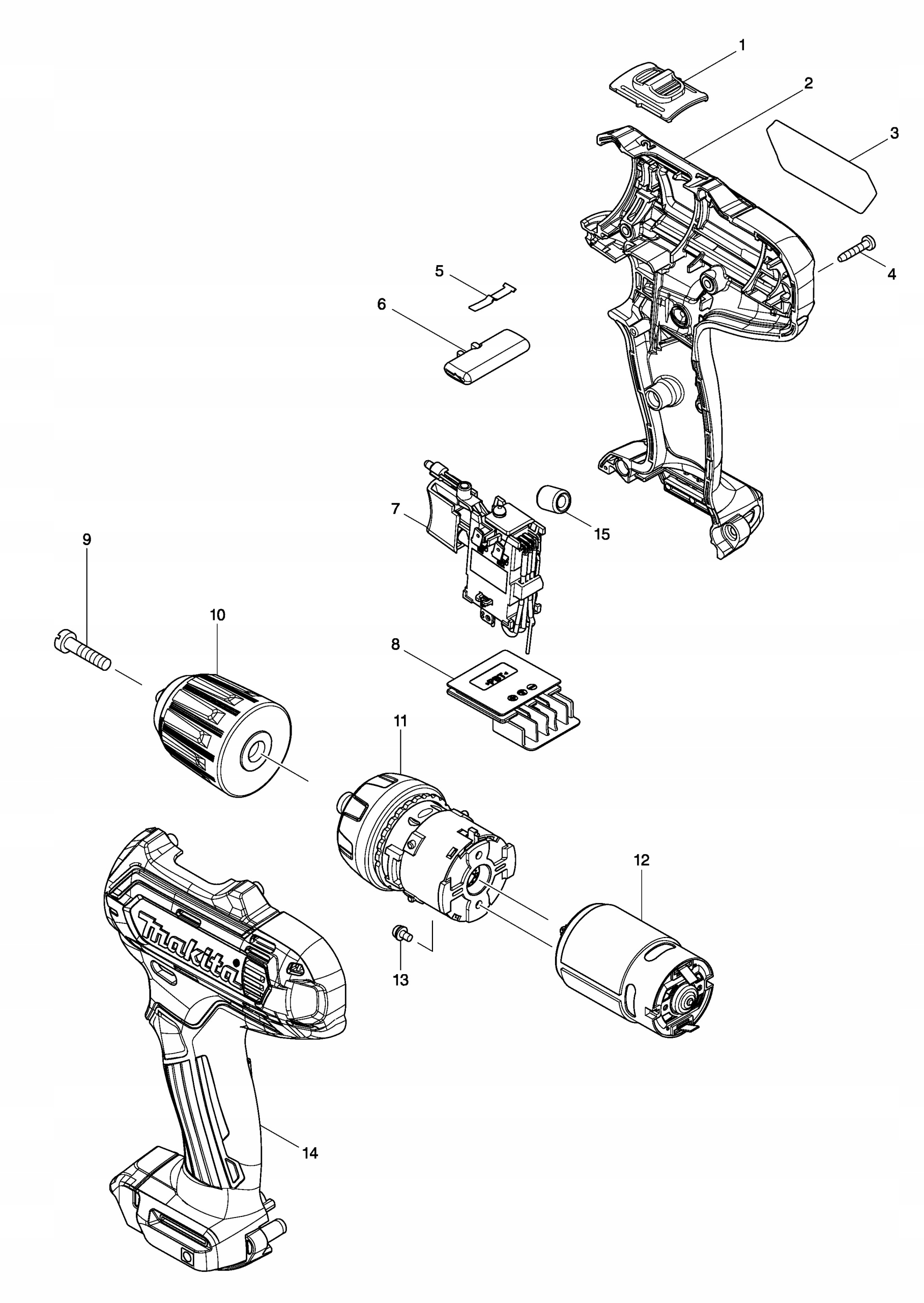 1
2
3
4
5
6
7
15
9
10
8
11
12
13
makita
14