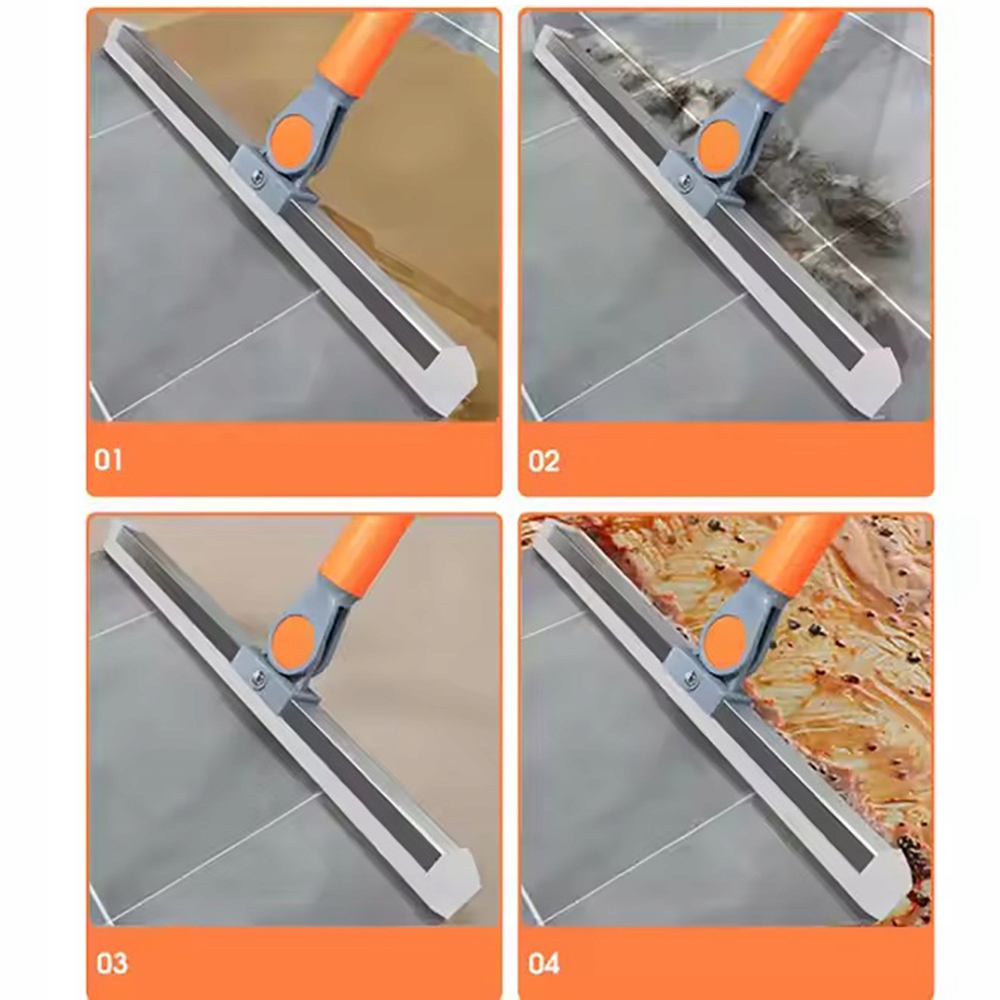 01

02

03

04