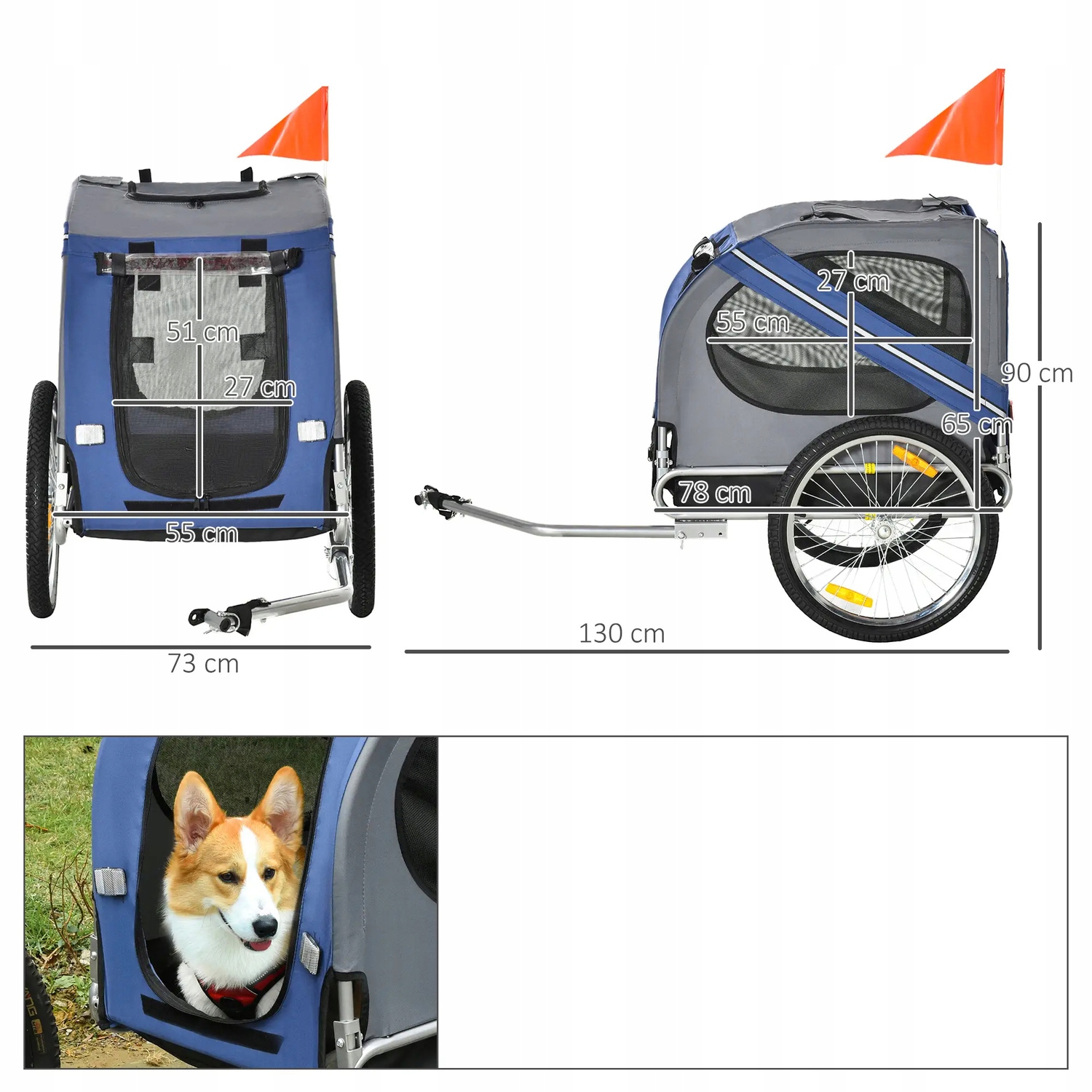 51 cm
27 cm
55 cm
73 cm
27 cm
55 cm
90 cm
65 cm
78 cm
130 cm