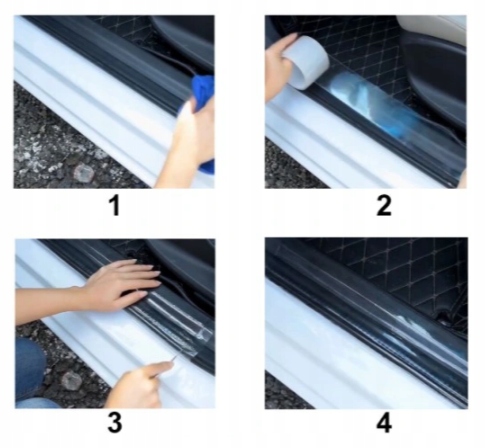 1

2

3

4