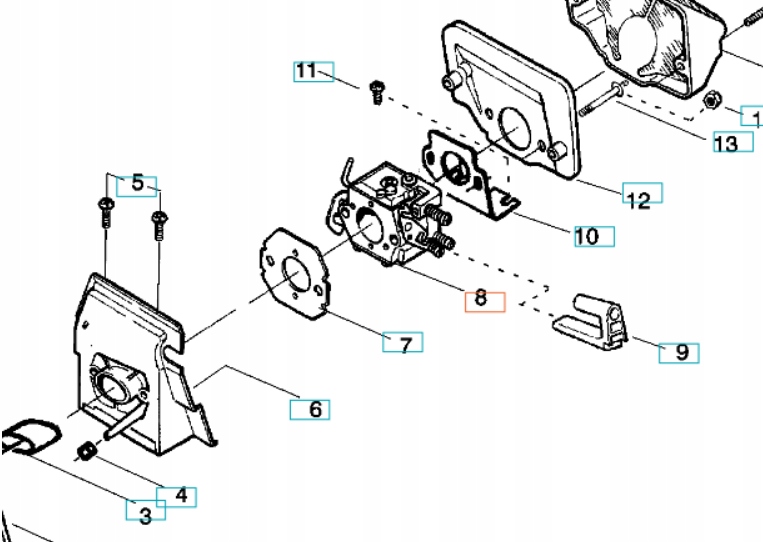 11
1
13
5
12
10
8
7
9
6
4
3