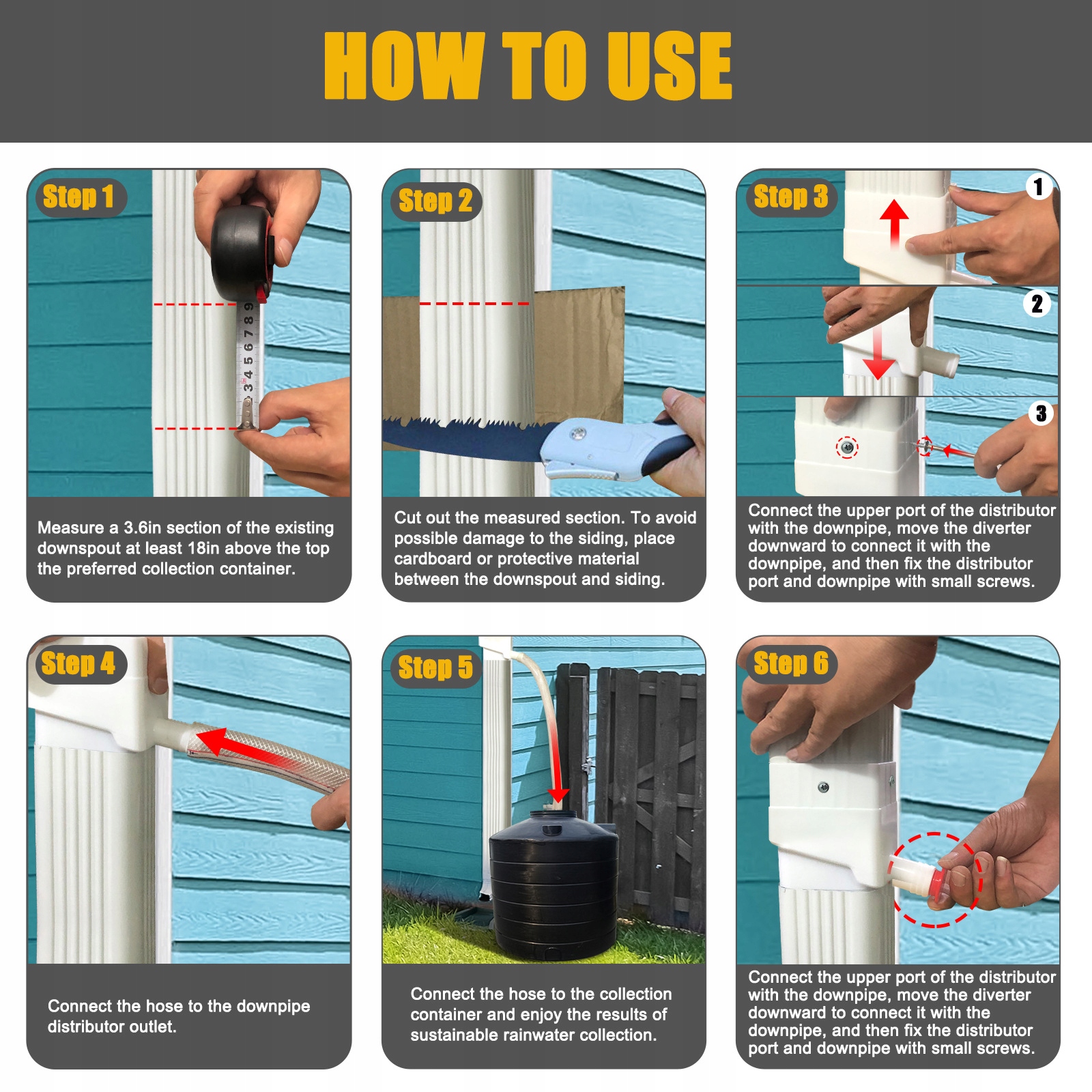 HOW TO USE

Step 1

3 4 5 6 7 8 9

Measure a 3.6in section of the existing downspout at least 18in above the top the preferred collection container.

Step 2

Cut out the measured section. To avoid possible damage to the siding, place cardboard or protective material between the downspout and siding.

Step 3

1

2

3

Connect the upper port of the distributor with the downpipe, move the diverter downward to connect it with the downpipe, and then fix the distributor port and downpipe with small screws.

Step 4

Connect the hose to the downpipe distributor outlet.

Step 5

Connect the hose to the collection container and enjoy the results of sustainable rainwater collection.

Step 6

Connect the upper port of the distributor with the downpipe, move the diverter downward to connect it with the downpipe, and then fix the distributor port and downpipe with small screws.