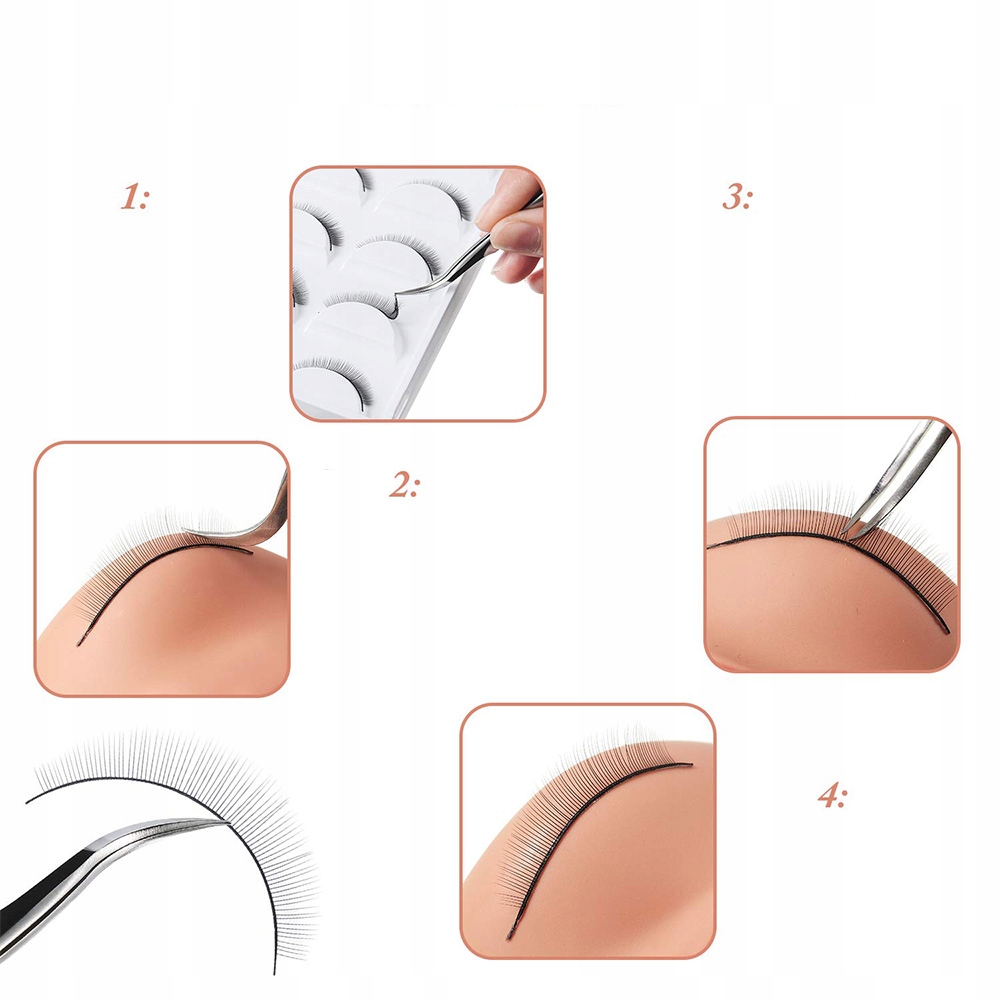 1:

3:

2:

4: