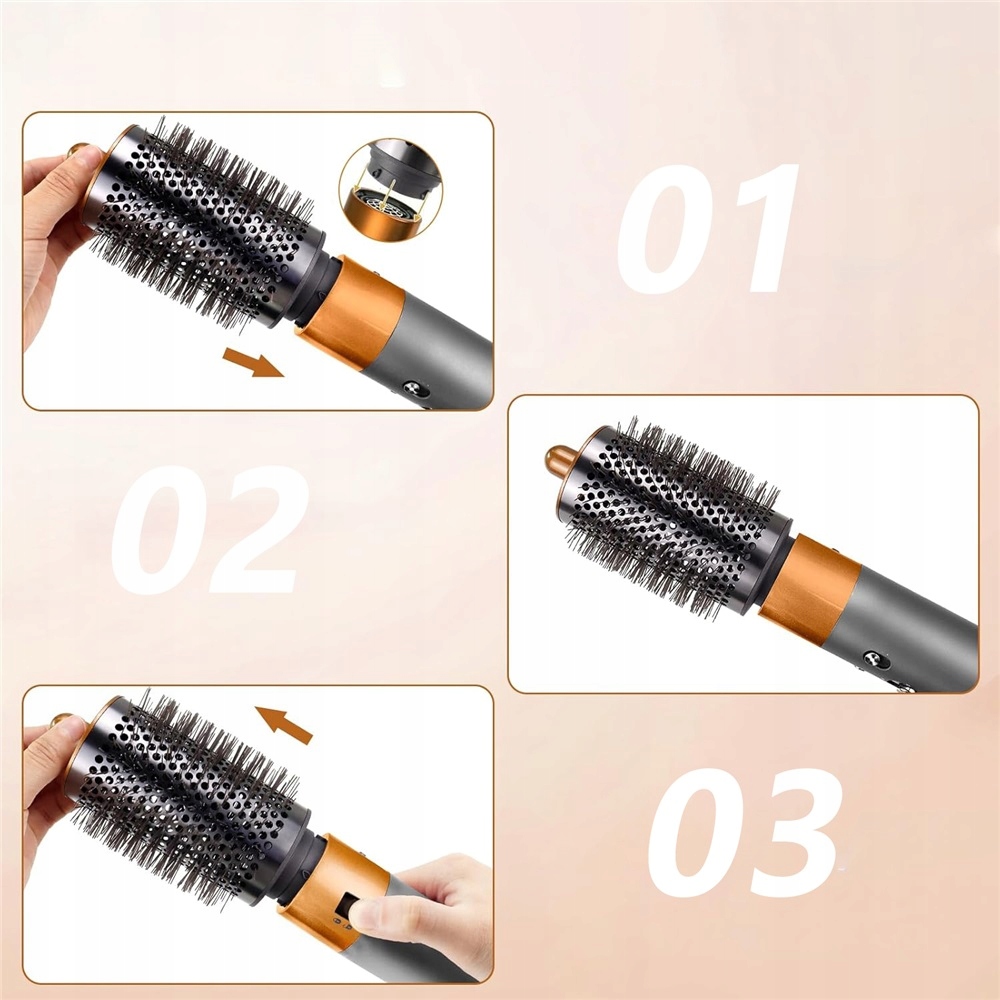 01

02

03