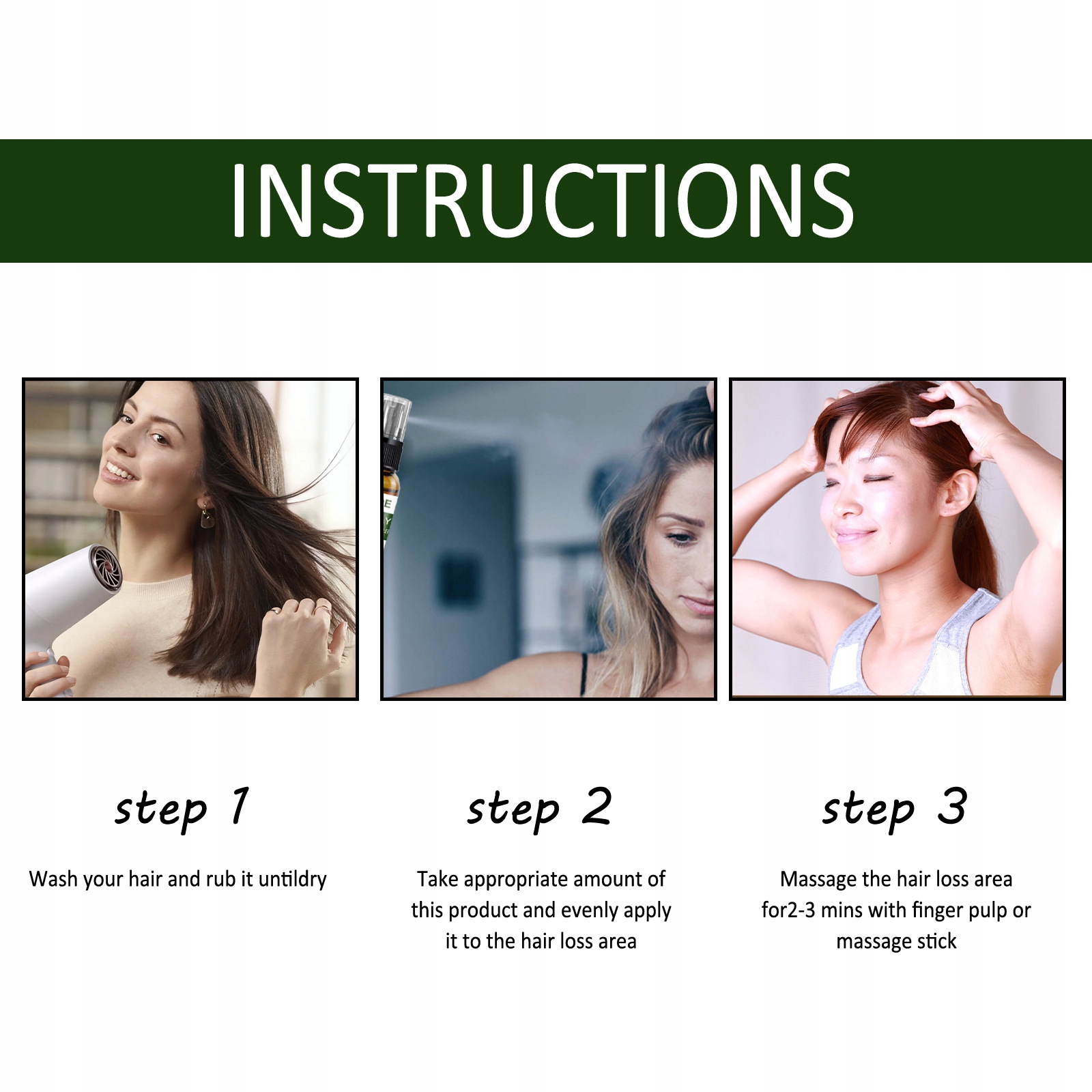 INSTRUCTIONS

step 1

Wash your hair and rub it untildry

step 2

Take appropriate amount of this product and evenly apply it to the hair loss area

step 3

Massage the hair loss area for2-3 mins with finger pulp or massage stick